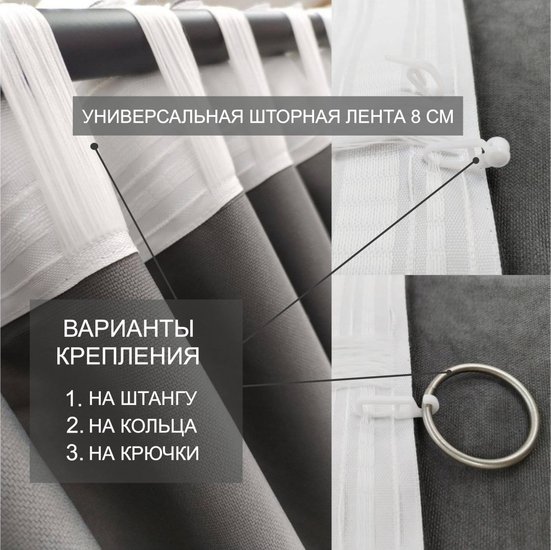 УНИВЕРСАЛЬНАЯ ШТОРНАЯ ЛЕНТА 8 СМ

ВАРИАНТЫ КРЕПЛЕНИЯ

1. НА ШТАНГУ
2. НА КОЛЬЦА
3. НА КРЮЧКИ