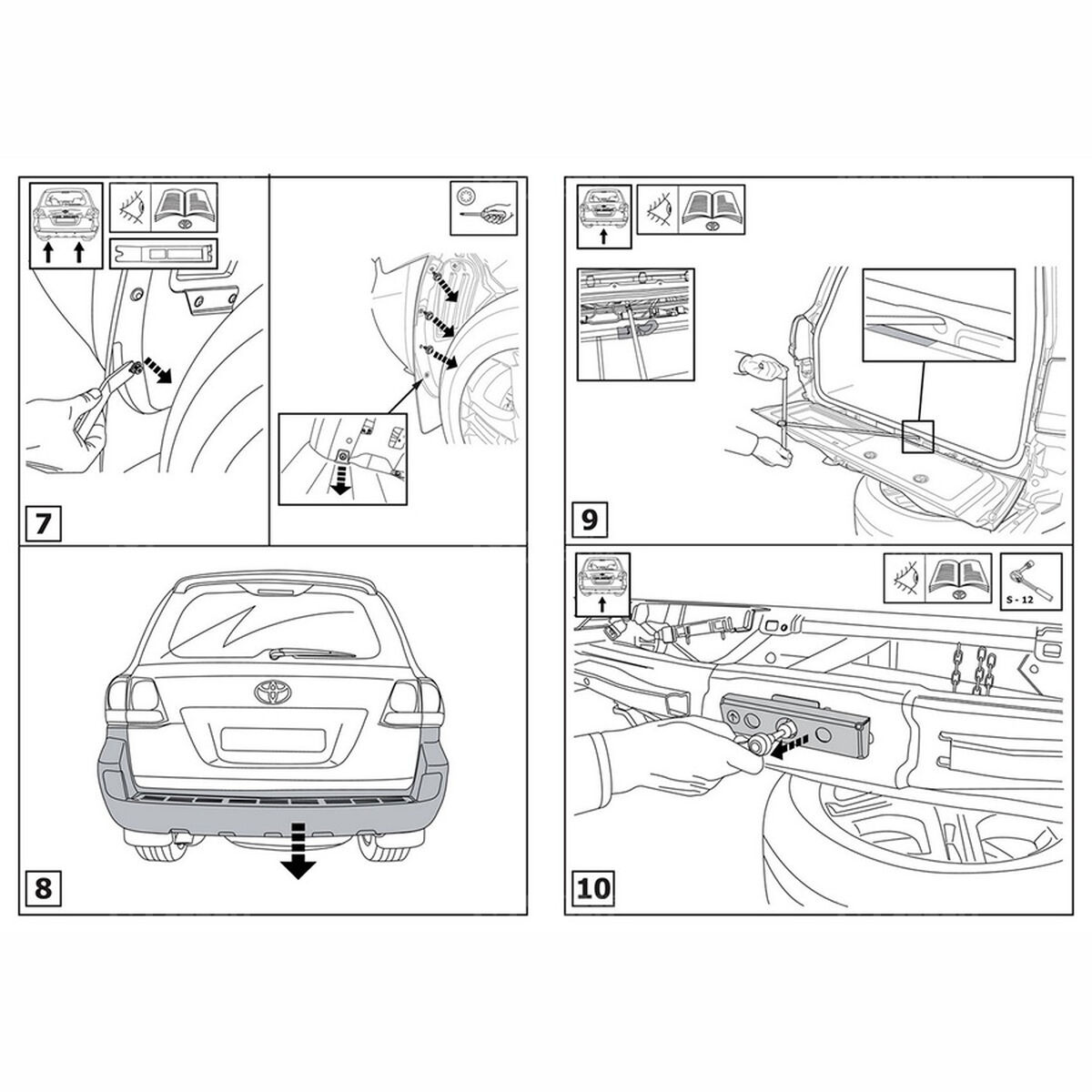 7

8

9

S - 12

10