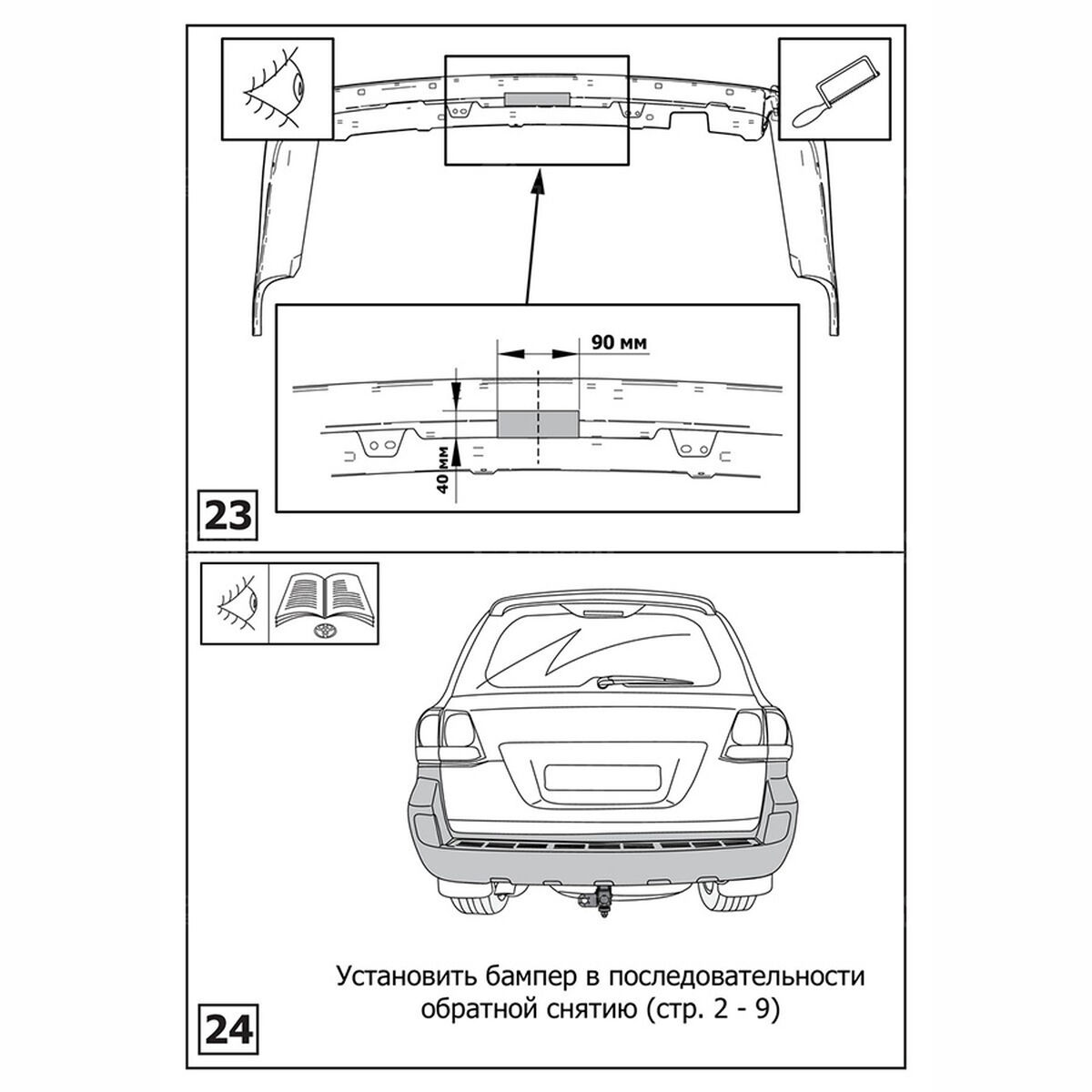 90 мм

40 мм

23

Установить бампер в последовательности обратной снятию (стр. 2 - 9)

24