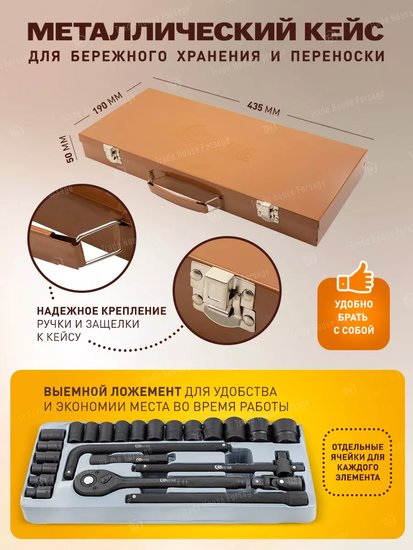 МЕТАЛЛИЧЕСКИЙ КЕЙС
ДЛЯ БЕРЕЖНОГО ХРАНЕНИЯ И ПЕРЕНОСКИ

190 ММ
435 ММ
50 ММ

Trade House Forsage

НАДЕЖНОЕ КРЕПЛЕНИЕ
РУЧКИ И ЗАЩЕЛКИ
К КЕЙСУ

УДОБНО
БРАТЬ
С СОБОЙ

ВЫЕМНОЙ ЛОЖЕМЕНТ ДЛЯ УДОБСТВА
И ЭКОНОМИИ МЕСТА ВО ВРЕМЯ РАБОТЫ

ОТДЕЛЬНЫЕ
ЯЧЕЙКИ ДЛЯ
КАЖДОГО
ЭЛЕМЕНТА