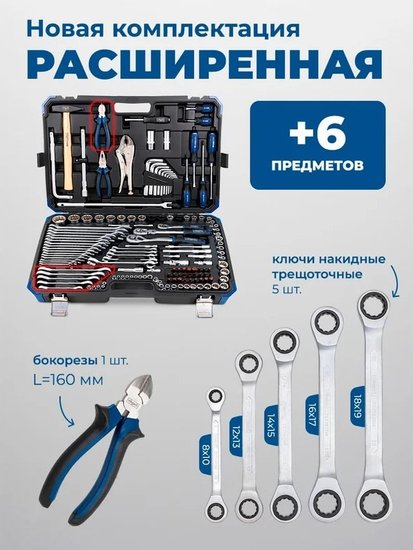 Новая комплектация
РАСШИРЕННАЯ

+6
ПРЕДМЕТОВ

ключи накидные трещоточные 5 шт.

бокорезы 1 шт.
L=160 мм

8x10
12x13
14x15
16x17
18x19