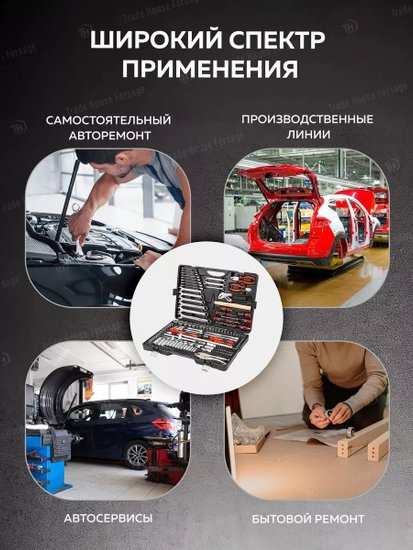 ШИРОКИЙ СПЕКТР ПРИМЕНЕНИЯ

САМОСТОЯТЕЛЬНЫЙ АВТОРЕМОНТ

ПРОИЗВОДСТВЕННЫЕ ЛИНИИ

АВТОСЕРВИСЫ

БЫТОВОЙ РЕМОНТ

Trade House Forsage