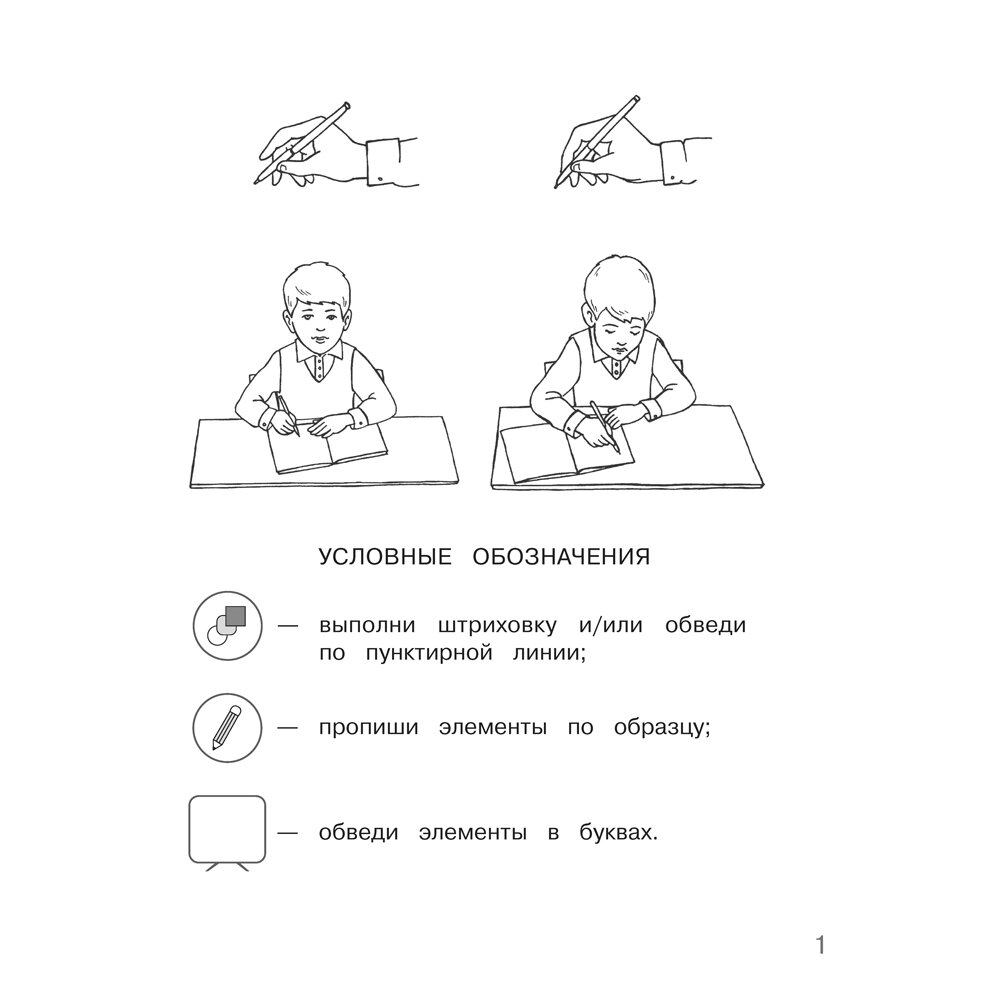 УСЛОВНЫЕ ОБОЗНАЧЕНИЯ

— выполни штриховку и/или обведи по пунктирной линии;

— пропиши элементы по образцу;

— обведи элементы в буквах.

1