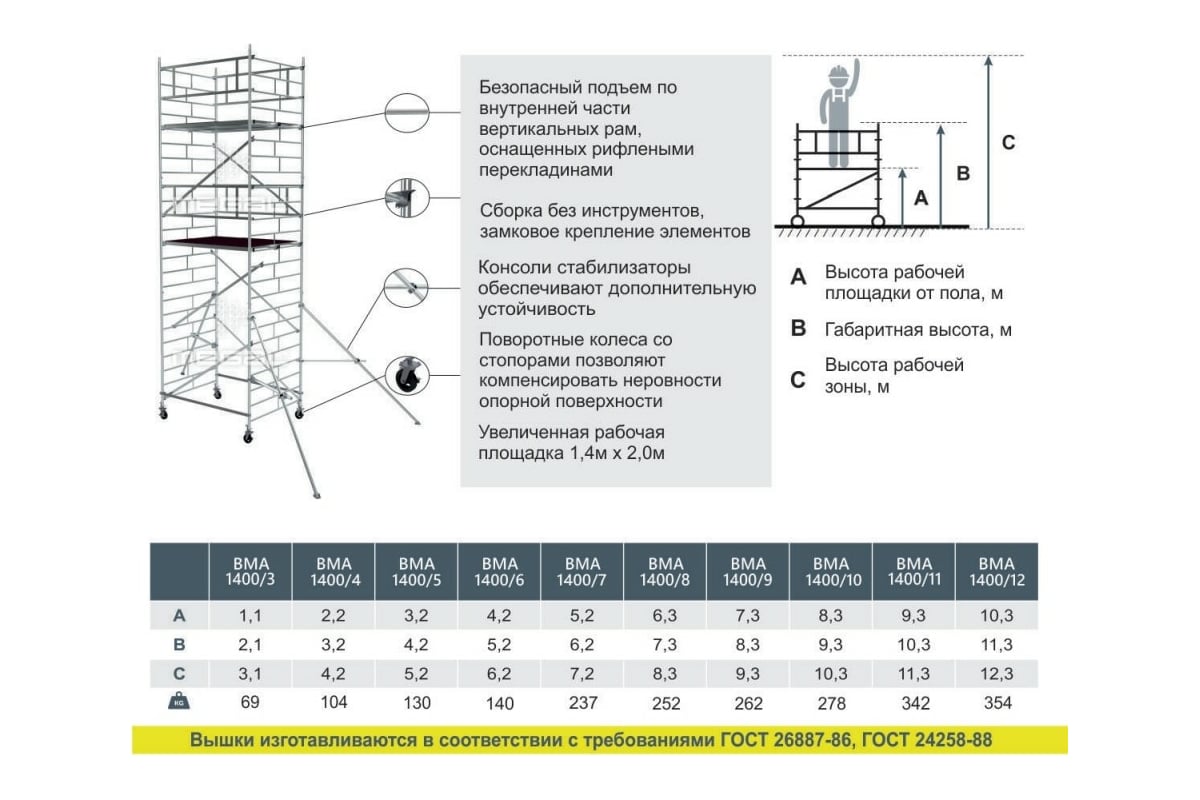 Безопасный подъем по внутренней части вертикальных рам, оснащенных рифлеными перекладинами

Сборка без инструментов, замковое крепление элементов

Консоли стабилизаторы обеспечивают дополнительную устойчивость

Поворотные колеса со стопорами позволяют компенсировать неровности опорной поверхности

Увеличенная рабочая площадка 1,4м х 2,0м

A
B
C

A Высота рабочей площадки от пола, м

B Габаритная высота, м

C Высота рабочей зоны, м

| | ВМА 1400/3 | ВМА 1400/4 | ВМА 1400/5 | ВМА 1400/6 | ВМА 1400/7 | ВМА 1400/8 | ВМА 1400/9 | ВМА 1400/10 | ВМА 1400/11 | ВМА 1400/12 |
|---|---|---|---|---|---|---|---|---|---|---|
| A | 1,1 | 2,2 | 3,2 | 4,2 | 5,2 | 6,3 | 7,3 | 8,3 | 9,3 | 10,3 |
| B | 2,1 | 3,2 | 4,2 | 5,2 | 6,2 | 7,3 | 8,3 | 9,3 | 10,3 | 11,3 |
| C | 3,1 | 4,2 | 5,2 | 6,2 | 7,2 | 8,3 | 9,3 | 10,3 | 11,3 | 12,3 |
| KG | 69 | 104 | 130 | 140 | 237 | 252 | 262 | 278 | 342 | 354 |

Вышки изготавливаются в соответствии с требованиями ГОСТ 26887-86, ГОСТ 24258-88