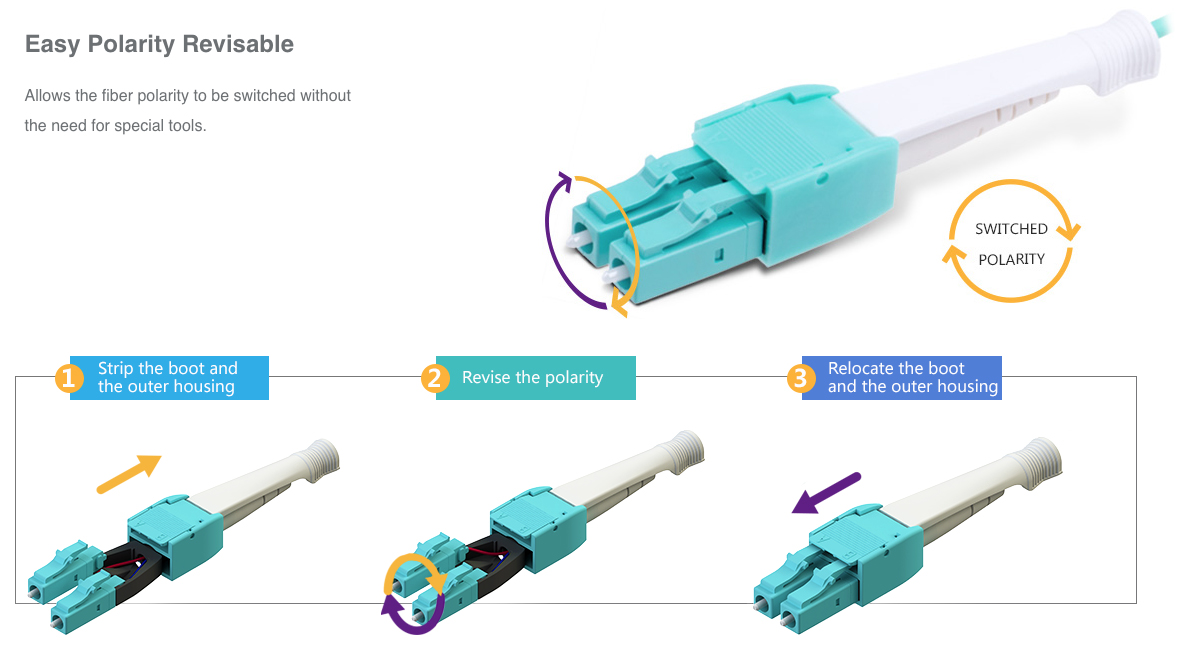 Easy Polarity Revisable

Allows the fiber polarity to be switched without the need for special tools.

SWITCHED POLARITY

1 Strip the boot and the outer housing

2 Revise the polarity

3 Relocate the boot and the outer housing