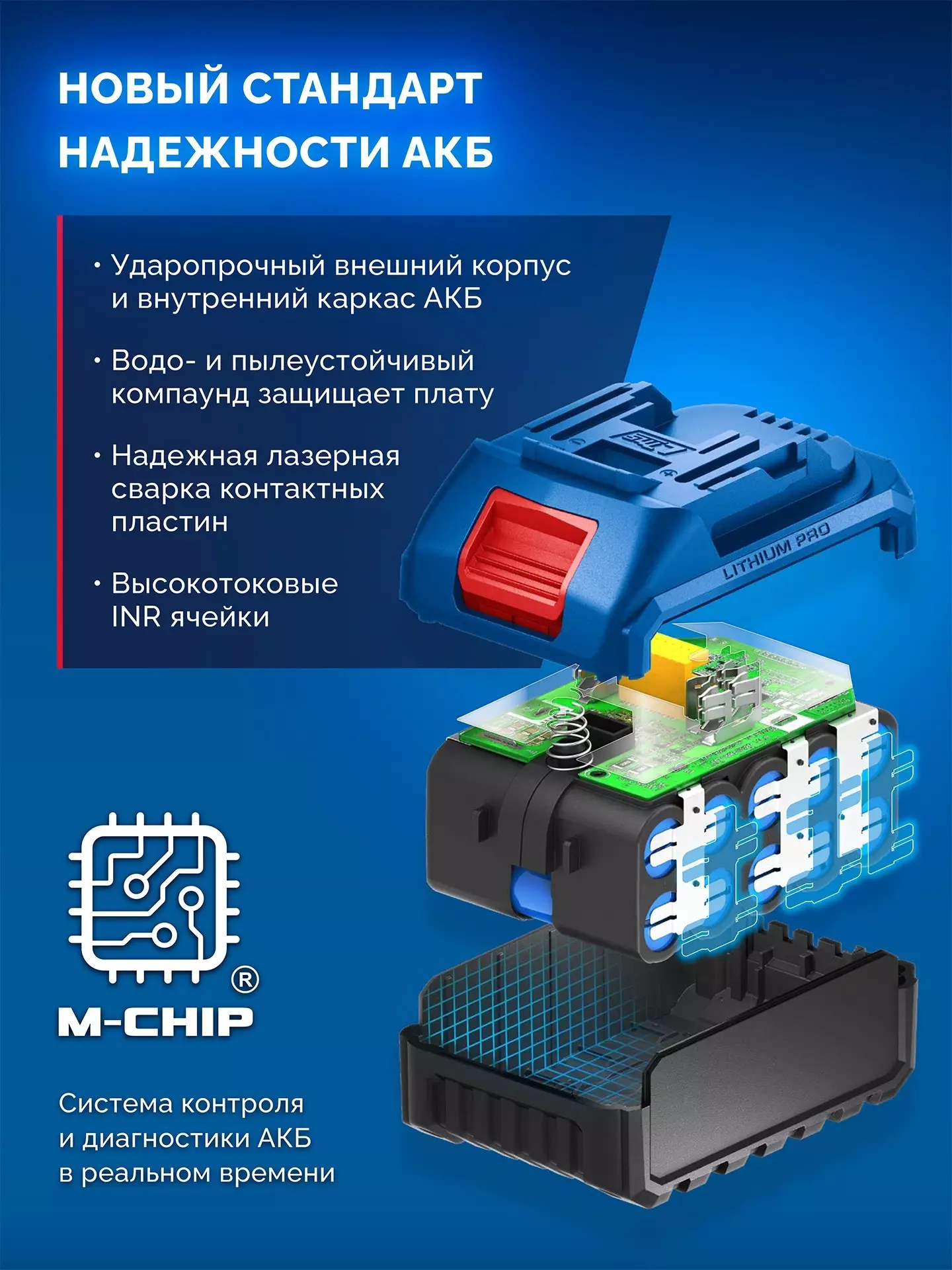 НОВЫЙ СТАНДАРТ НАДЕЖНОСТИ АКБ

• Ударопрочный внешний корпус и внутренний каркас АКБ

• Водо- и пылеустойчивый компаунд защищает плату

• Надежная лазерная сварка контактных пластин

• Высокотоковые INR ячейки

LITHIUM PRO

®
M-CHIP

Система контроля и диагностики АКБ в реальном времени