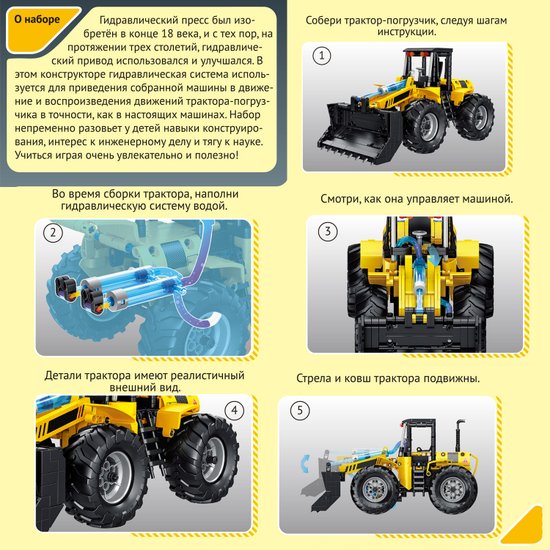 О наборе

Гидравлический пресс был изобретён в конце 18 века, и с тех пор, на протяжении трех столетий, гидравлический привод использовался и улучшался. В этом конструкторе гидравлическая система используется для приведения собранной машины в движение и воспроизведения движений трактора-погрузчика в точности, как в настоящих машинах. Набор непременно разовьет у детей навыки конструирования, интерес к инженерному делу и тягу к науке. Учиться играя очень увлекательно и полезно!

Собери трактор-погрузчик, следуя шагам инструкции.

1

Во время сборки трактора, наполни гидравлическую систему водой.

2

Смотри, как она управляет машиной.

3

Детали трактора имеют реалистичный внешний вид.

4

Стрела и ковш трактора подвижны.

5