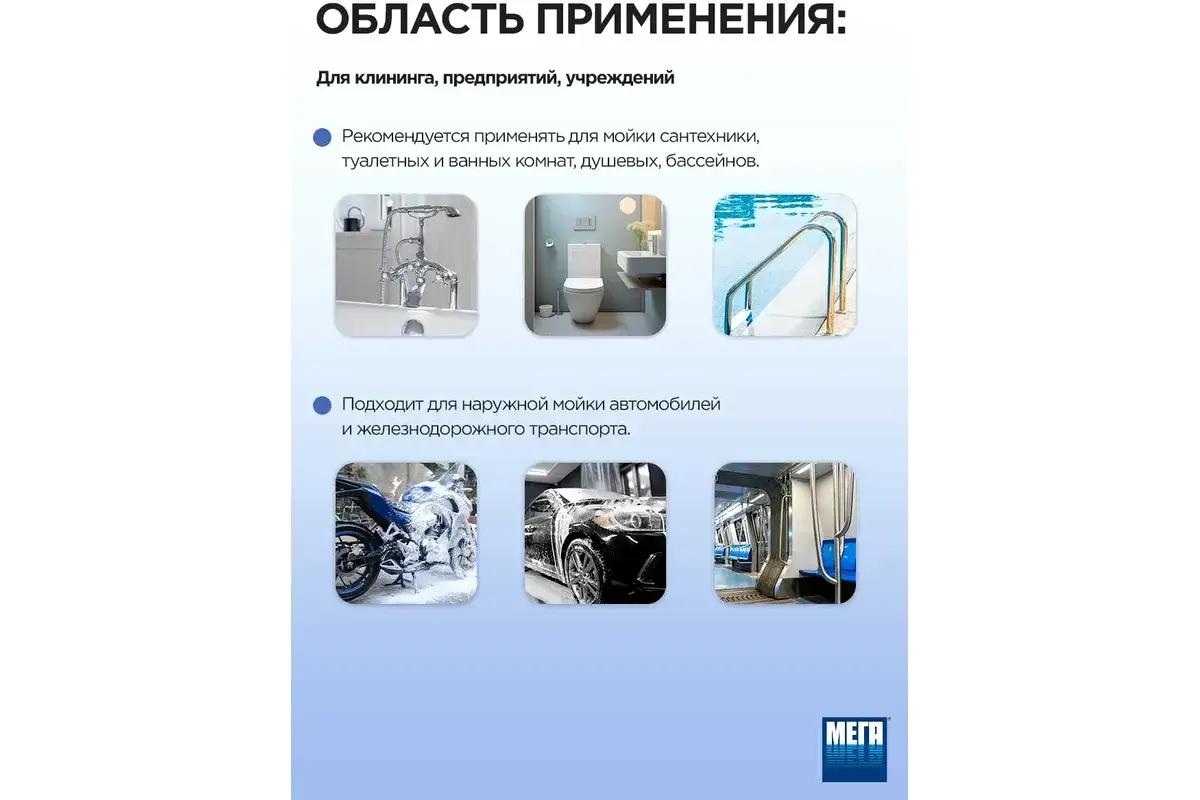 ОБЛАСТЬ ПРИМЕНЕНИЯ:

Для клининга, предприятий, учреждений

Рекомендуется применять для мойки сантехники, туалетных и ванных комнат, душевых, бассейнов.

Подходит для наружной мойки автомобилей и железнодорожного транспорта.

МЕГА