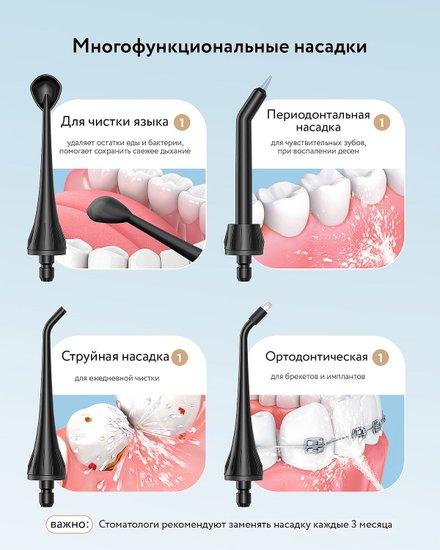 Многофункциональные насадки

Для чистки языка 1

удаляет остатки еды и бактерии, помогает сохранить свежее дыхание

Периодонтальная насадка 1

для чувствительных зубов, при воспалении десен

Струйная насадка 1

для ежедневной чистки

Ортодонтическая 1

для брекетов и имплантов

важно: Стоматологи рекомендуют заменять насадку каждые 3 месяца