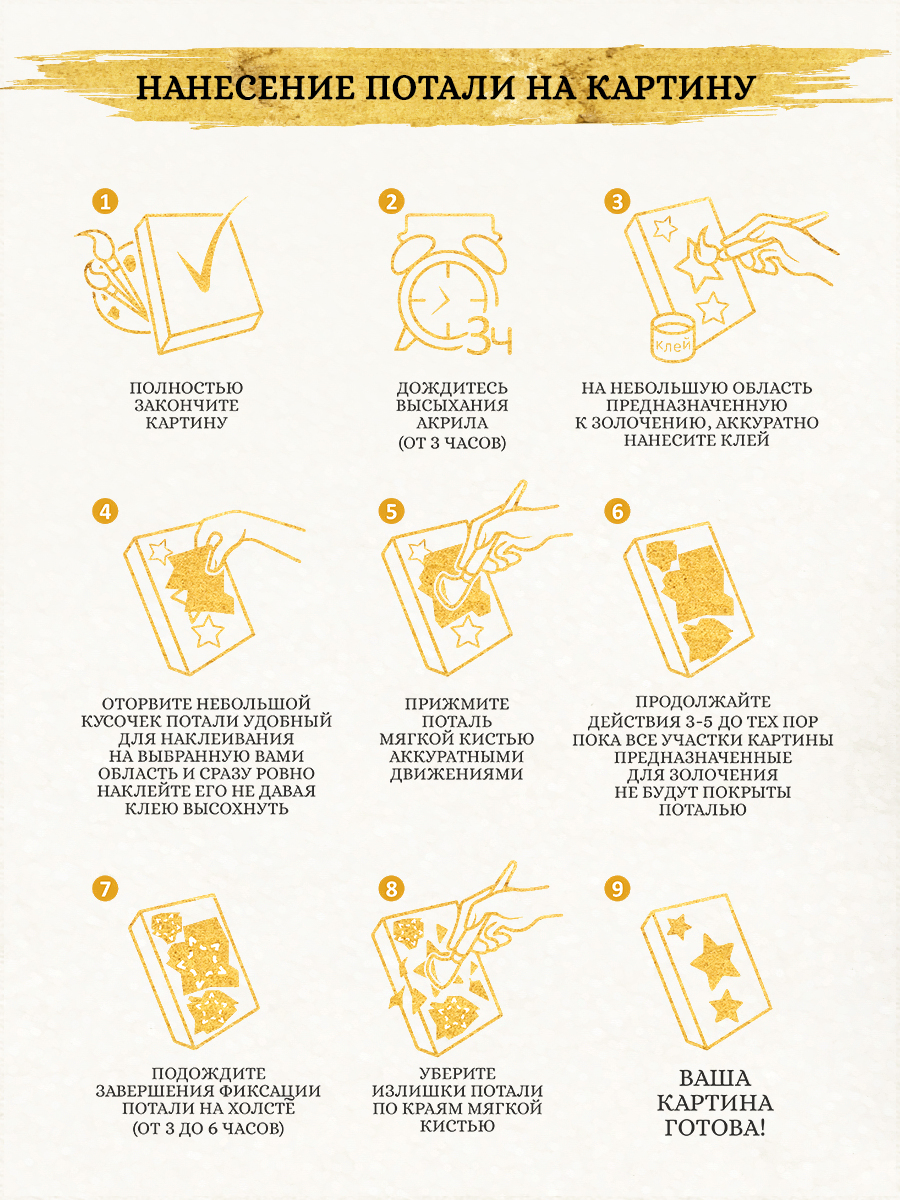 НАНЕСЕНИЕ ПОТАЛИ НА КАРТИНУ

1
ПОЛНОСТЬЮ ЗАКОНЧИТЕ КАРТИНУ

2
3ч
ДОЖДИТЕСЬ ВЫСЫХАНИЯ АКРИЛА (ОТ 3 ЧАСОВ)

3
Клей
НА НЕБОЛЬШУЮ ОБЛАСТЬ ПРЕДНАЗНАЧЕННУЮ К ЗОЛОЧЕНИЮ, АККУРАТНО НАНЕСИТЕ КЛЕЙ

4
ОТОРВИТЕ НЕБОЛЬШОЙ КУСОЧЕК ПОТАЛИ УДОБНЫЙ ДЛЯ НАКЛЕИВАНИЯ НА ВЫБРАННУЮ ВАМИ ОБЛАСТЬ И СРАЗУ РОВНО НАКЛЕЙТЕ ЕГО НЕ ДАВАЯ КЛЕЮ ВЫСОХНУТЬ

5
ПРИЖМИТЕ ПОТАЛЬ МЯГКОЙ КИСТЬЮ АККУРАТНЫМИ ДВИЖЕНИЯМИ

6
ПРОДОЛЖАЙТЕ ДЕЙСТВИЯ 3-5 ДО ТЕХ ПОР ПОКА ВСЕ УЧАСТКИ КАРТИНЫ ПРЕДНАЗНАЧЕННЫЕ ДЛЯ ЗОЛОЧЕНИЯ НЕ БУДУТ ПОКРЫТЫ ПОТАЛЬЮ

7
ПОДОЖДИТЕ ЗАВЕРШЕНИЯ ФИКСАЦИИ ПОТАЛИ НА ХОЛСТЕ (ОТ 3 ДО 6 ЧАСОВ)

8
УБЕРИТЕ ИЗЛИШКИ ПОТАЛИ ПО КРАЯМ МЯГКОЙ КИСТЬЮ

9
ВАША КАРТИНА ГОТОВА!