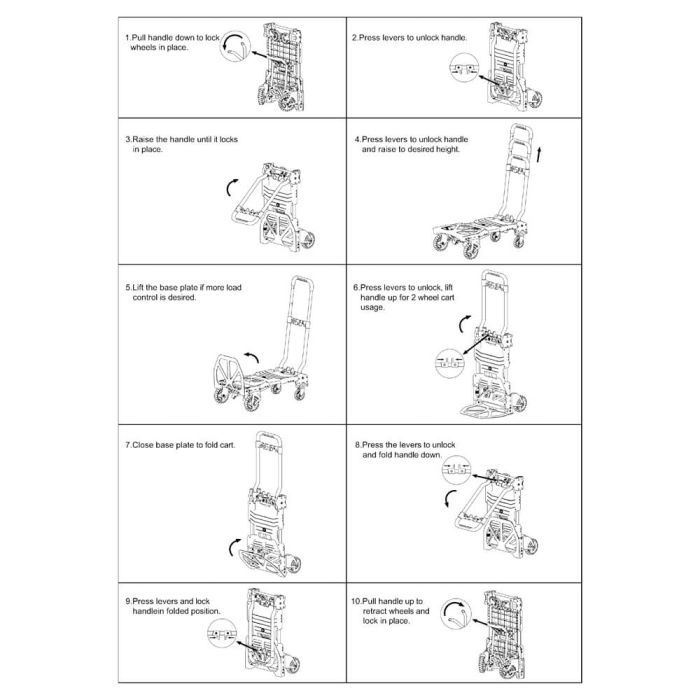 1.Pull handle down to lock wheels in place.

2.Press levers to unlock handle.

3.Raise the handle until it locks in place.

4.Press levers to unlock handle and raise to desired height.

5.Lift the base plate if more load control is desired.

6.Press levers to unlock, lift handle up for 2 wheel cart usage.

7.Close base plate to fold cart.

8.Press the levers to unlock and fold handle down.

9.Press levers and lock handlein folded position.

10.Pull handle up to retract wheels and lock in place.