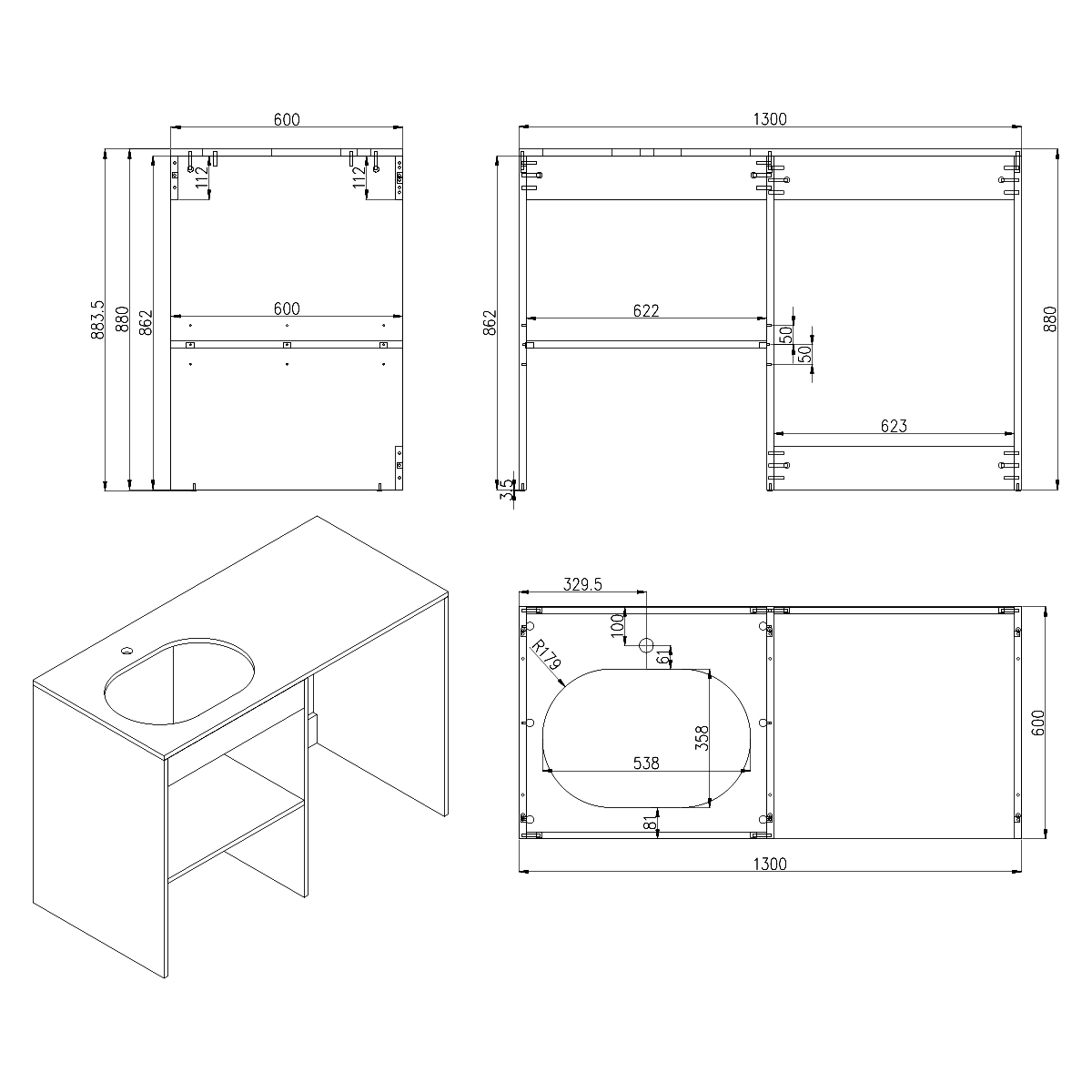 600
112
112
883.5
880
862
600

1300
862
622
50
50
880
623
3.5

329.5
100
61
R179
358
538
81
600
1300