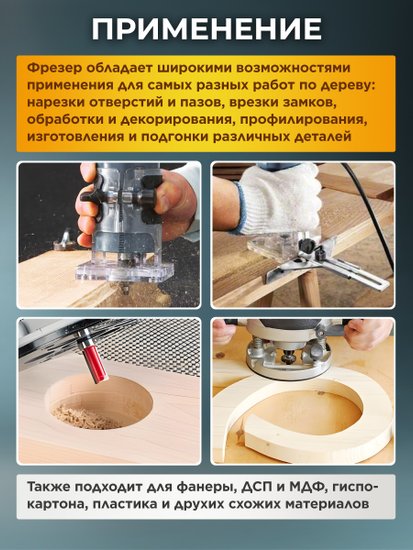 ПРИМЕНЕНИЕ

Фрезер обладает широкими возможностями применения для самых разных работ по дереву: нарезки отверстий и пазов, врезки замков, обработки и декорирования, профилирования, изготовления и подгонки различных деталей

Также подходит для фанеры, ДСП и МДФ, гипсокартона, пластика и друхих схожих материалов