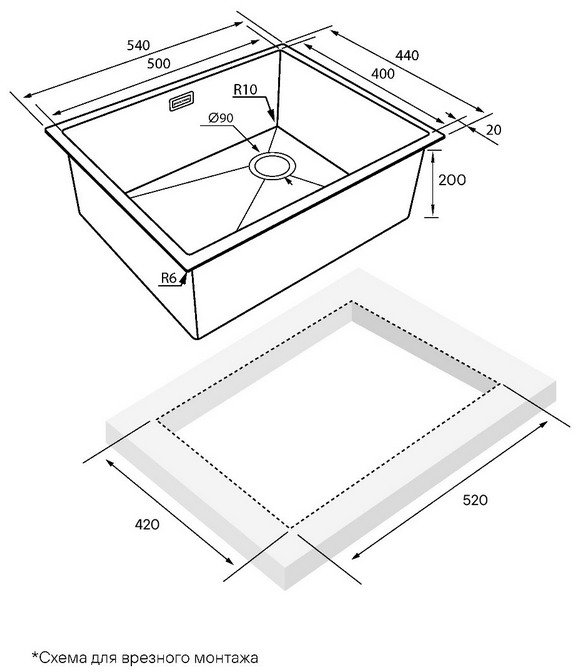 540
500
440
400
R10
Ø90
20
200
R6
420
520
*Схема для врезного монтажа