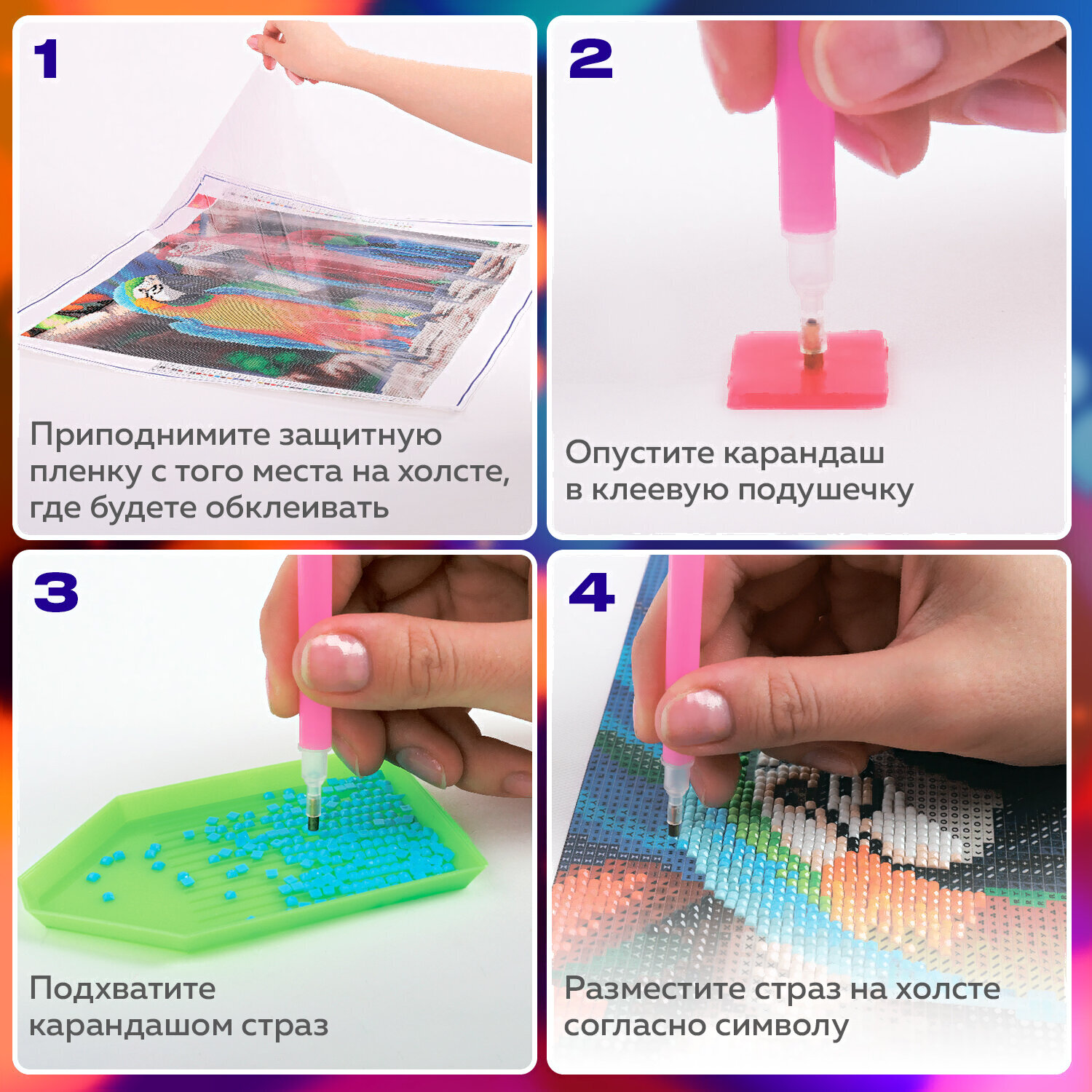 1

Приподнимите защитную пленку с того места на холсте, где будете обклеивать

2

Опустите карандаш в клеевую подушечку

3

Подхватите карандашом страз

4

Разместите страз на холсте согласно символу