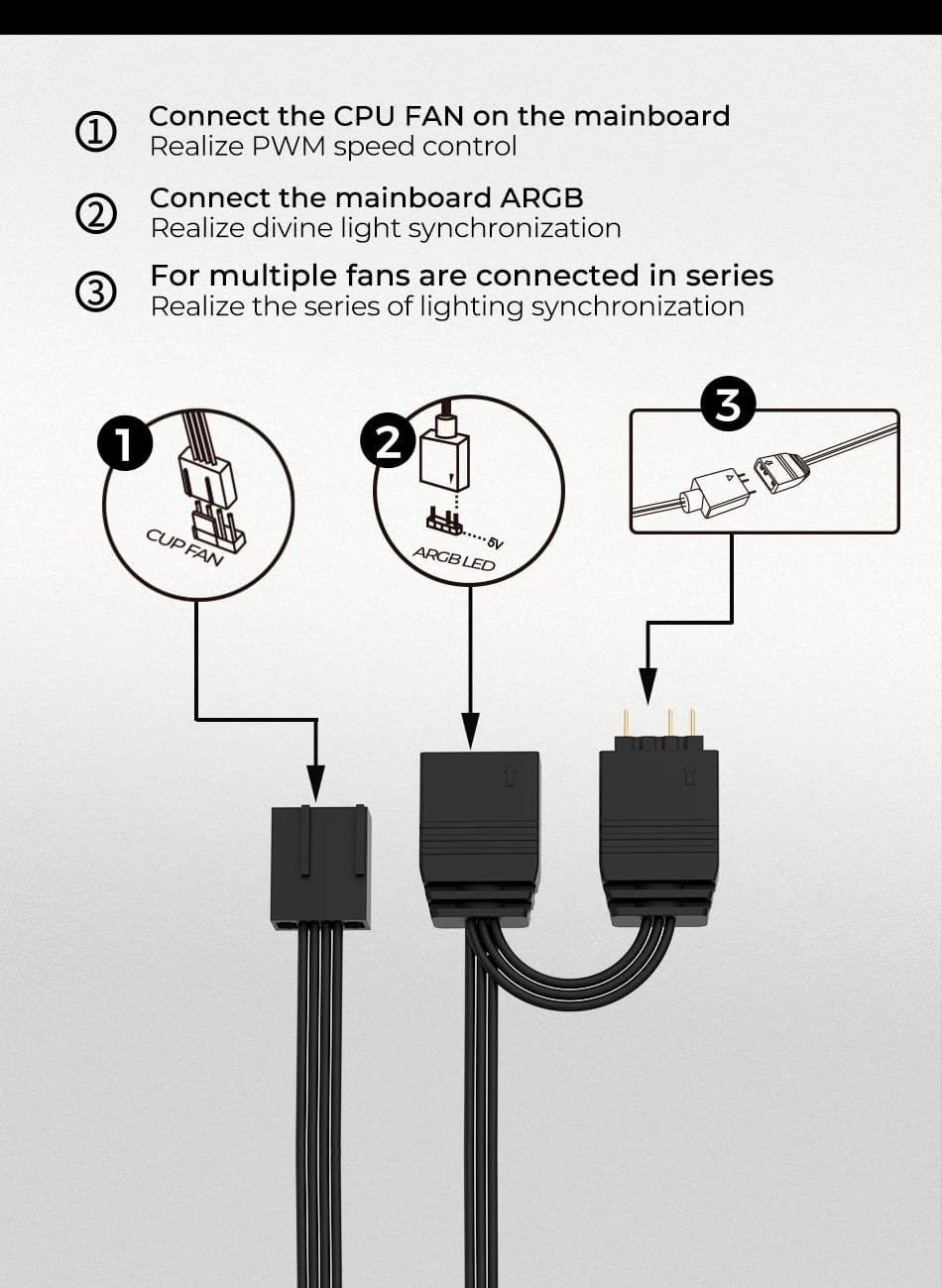 ① Connect the CPU FAN on the mainboard
Realize PWM speed control

② Connect the mainboard ARGB
Realize divine light synchronization

③ For multiple fans are connected in series
Realize the series of lighting synchronization

1
CUP FAN

2
5V
ARGB LED

3