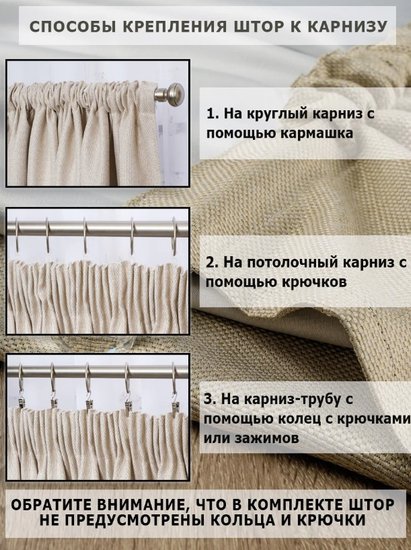 СПОСОБЫ КРЕПЛЕНИЯ ШТОР К КАРНИЗУ

1. На круглый карниз с помощью кармашка

2. На потолочный карниз с помощью крючков

3. На карниз-трубу с помощью колец с крючками или зажимов

ОБРАТИТЕ ВНИМАНИЕ, ЧТО В КОМПЛЕКТЕ ШТОР НЕ ПРЕДУСМОТРЕНЫ КОЛЬЦА И КРЮЧКИ