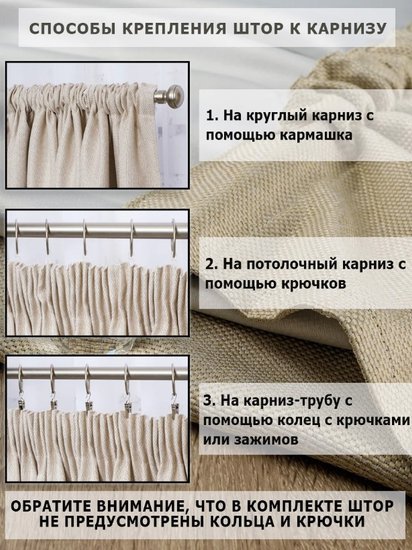 СПОСОБЫ КРЕПЛЕНИЯ ШТОР К КАРНИЗУ

1. На круглый карниз с помощью кармашка

2. На потолочный карниз с помощью крючков

3. На карниз-трубу с помощью колец с крючками или зажимов

ОБРАТИТЕ ВНИМАНИЕ, ЧТО В КОМПЛЕКТЕ ШТОР НЕ ПРЕДУСМОТРЕНЫ КОЛЬЦА И КРЮЧКИ