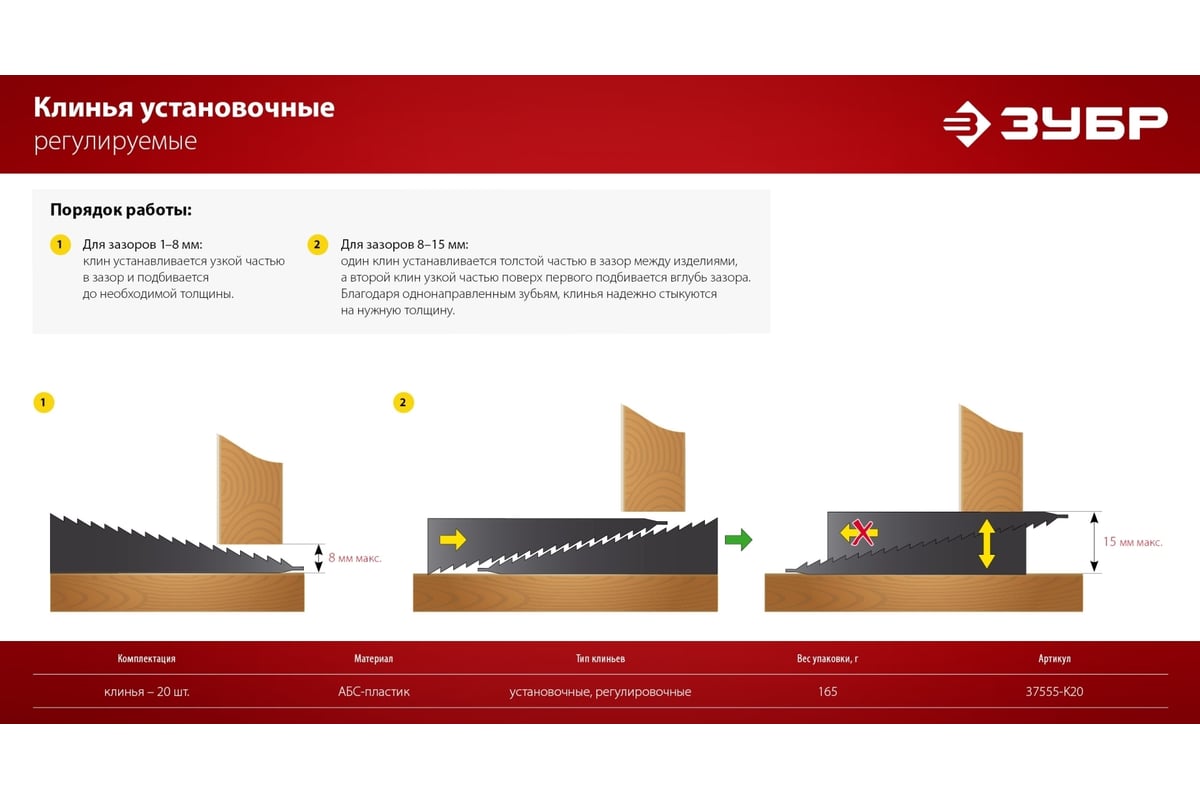 Клинья установочные
регулируемые

ЗУБР

Порядок работы:

1 Для зазоров 1–8 мм:
клин устанавливается узкой частью в зазор и подбивается до необходимой толщины.

2 Для зазоров 8–15 мм:
один клин устанавливается толстой частью в зазор между изделиями, а второй клин узкой частью поверх первого подбивается вглубь зазора. Благодаря однонаправленным зубьям, клинья надежно стыкуются на нужную толщину.

1

8 мм макс.

2

15 мм макс.

| Комплектация | Материал | Тип клиньев | Вес упаковки, г | Артикул |
|---|---|---|---|---|
| клинья – 20 шт. | АБС-пластик | установочные, регулировочные | 165 | 37555-К20 |