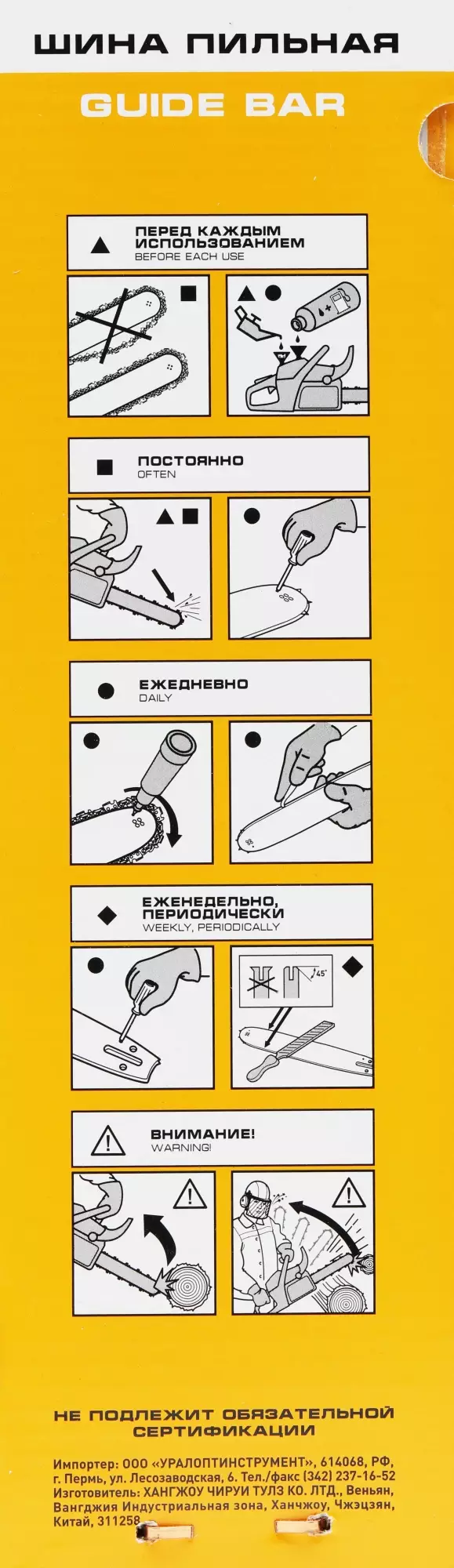 ШИНА ПИЛЬНАЯ

GUIDE BAR

ПЕРЕД КАЖДЫМ ИСПОЛЬЗОВАНИЕМ
BEFORE EACH USE

ПОСТОЯННО
OFTEN

ЕЖЕДНЕВНО
DAILY

ЕЖЕНЕДЕЛЬНО, ПЕРИОДИЧЕСКИ
WEEKLY, PERIODICALLY

45°

ВНИМАНИЕ!
WARNING!

НЕ ПОДЛЕЖИТ ОБЯЗАТЕЛЬНОЙ СЕРТИФИКАЦИИ

Импортер: ООО «УРАЛОПТИНСТРУМЕНТ», 614068, РФ, г. Пермь, ул. Лесозаводская, 6. Тел./факс (342) 237-16-52
Изготовитель: ХАНГЖОУ ЧИРУИ ТУЛЗ КО. ЛТД., Веньян, Вангджия Индустриальная зона, Ханчжоу, Чжэцзян, Китай, 311258