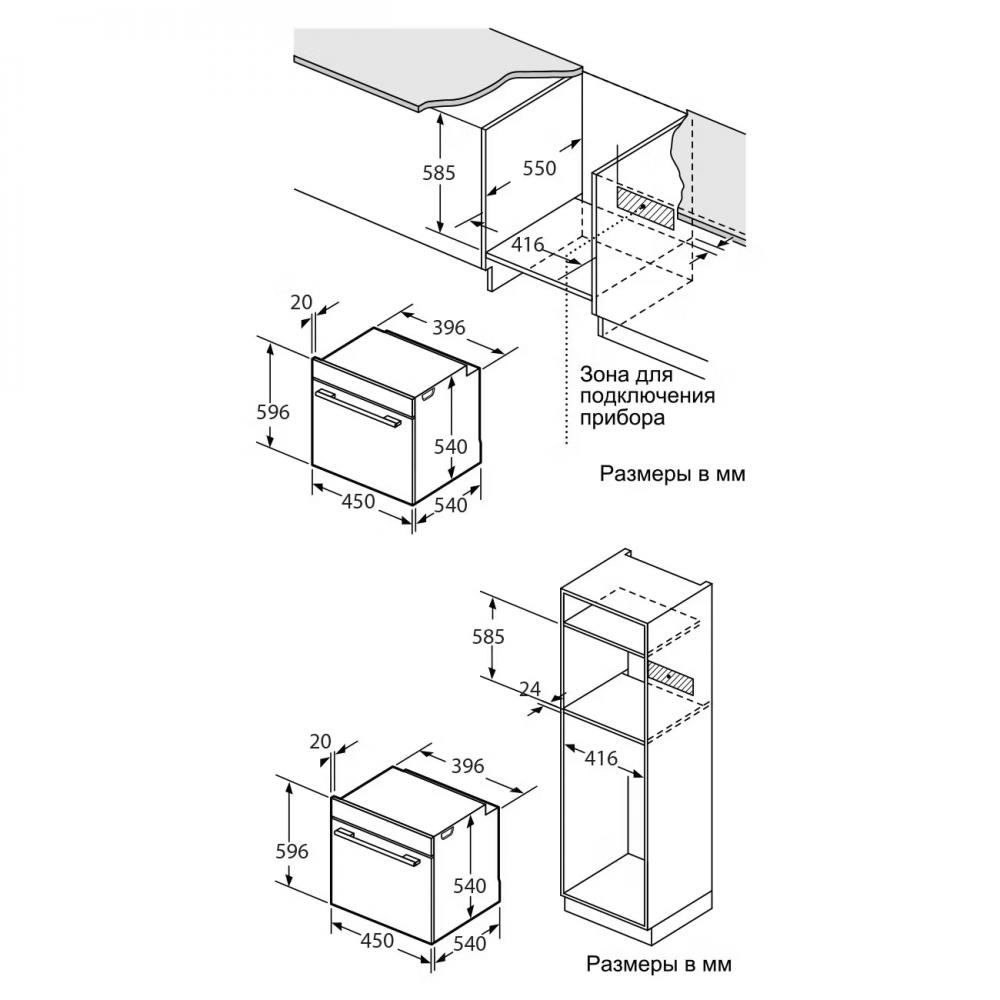 585

550

416

20

396

596

540

450

540

Зона для подключения прибора

Размеры в мм

585

24

416

20

396

596

540

450

540

Размеры в мм