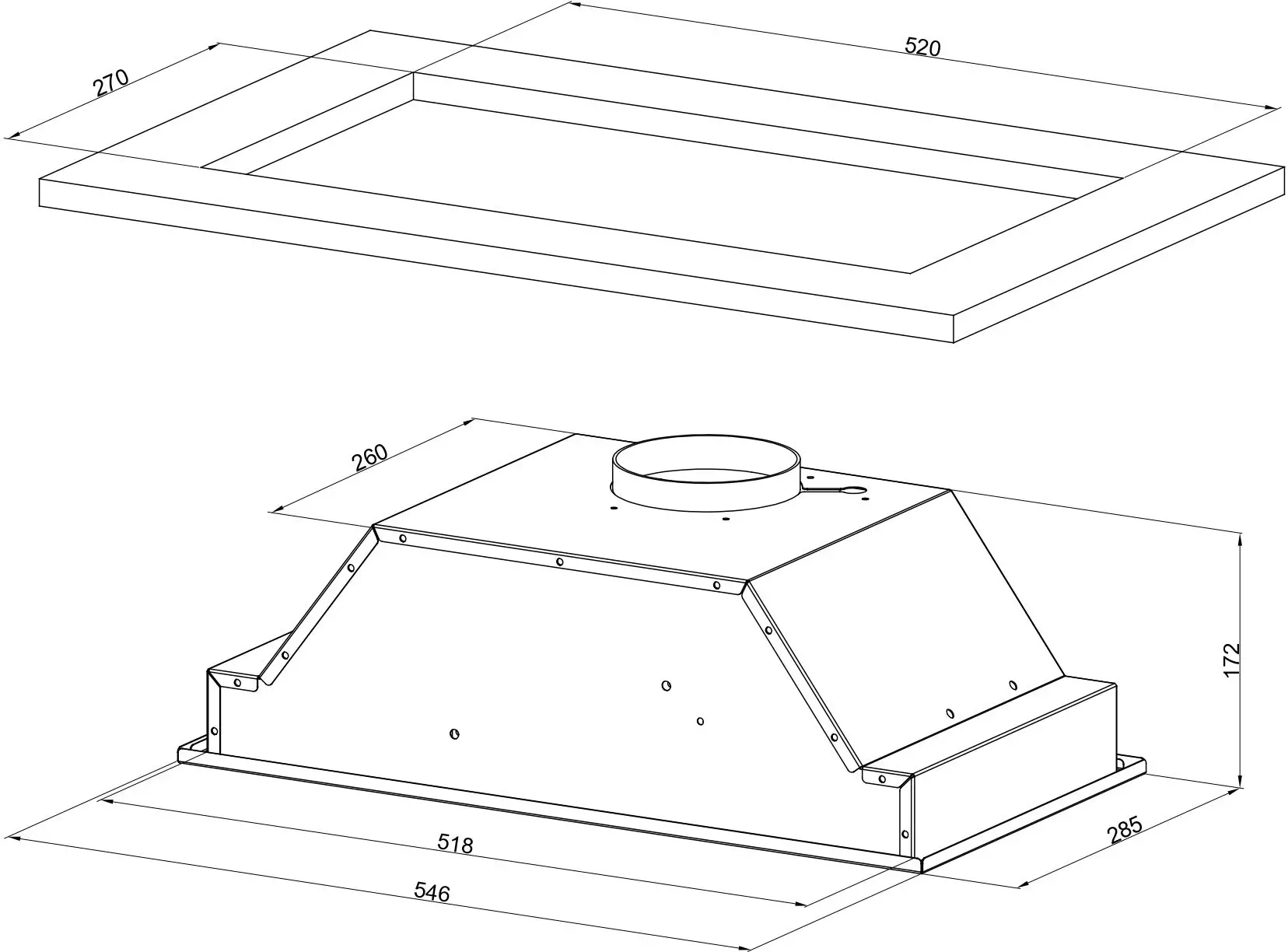 270
520
260
172
518
546
285