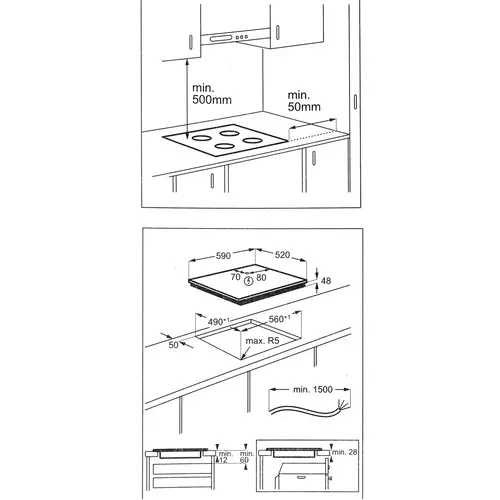 min. 500mm

min. 50mm

590

520

70

80

48

490$^{+1}$

560$^{+1}$

50

max. R5

min. 1500

min. 12

min. 60

min. 28