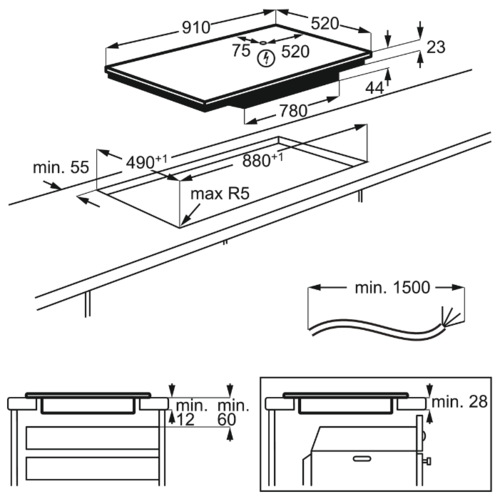 910
520
75
520
23
44
780
min. 55
$490^{+1}$
$880^{+1}$
max R5
min. 1500
min.
12
min.
60
min. 28