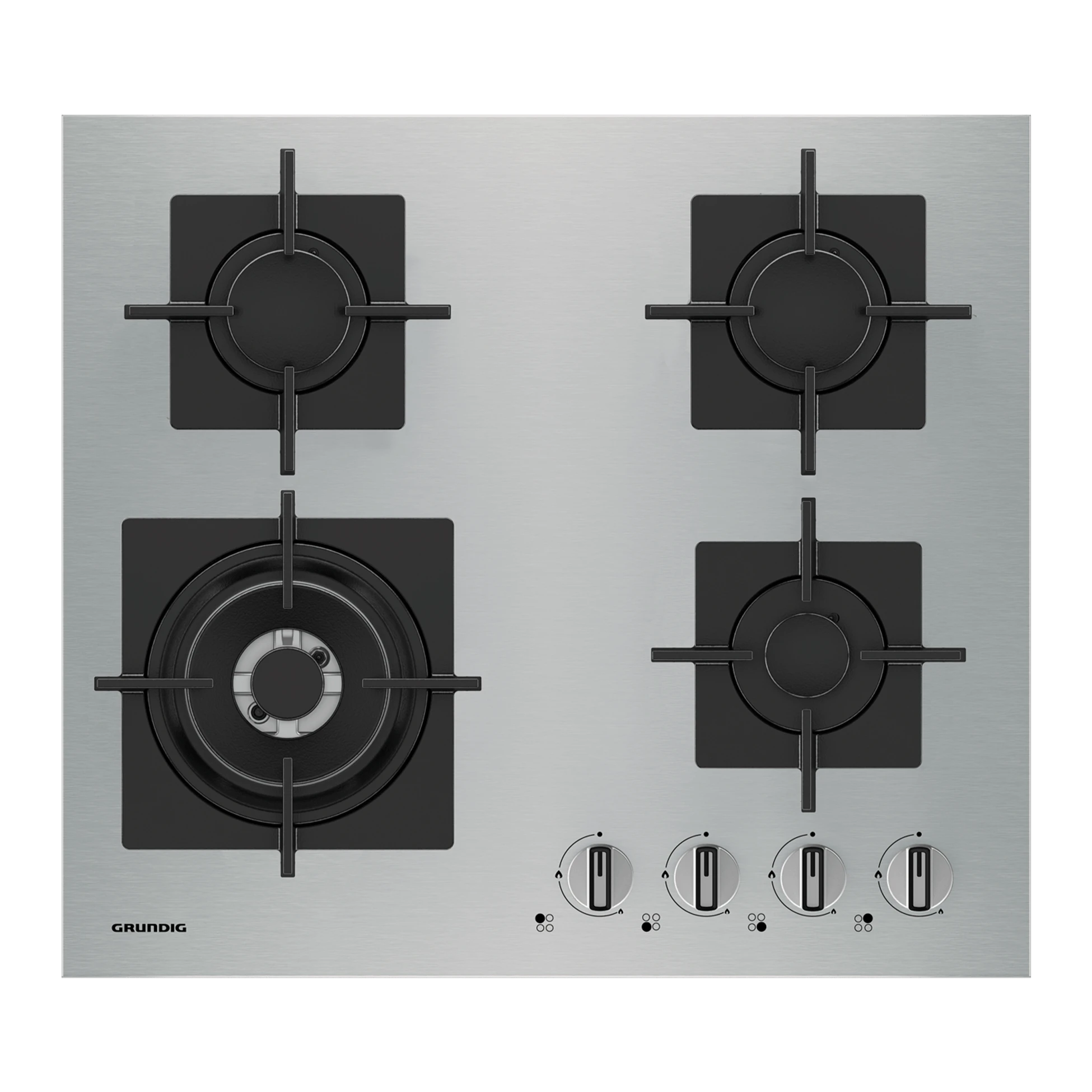 GRUNDIG