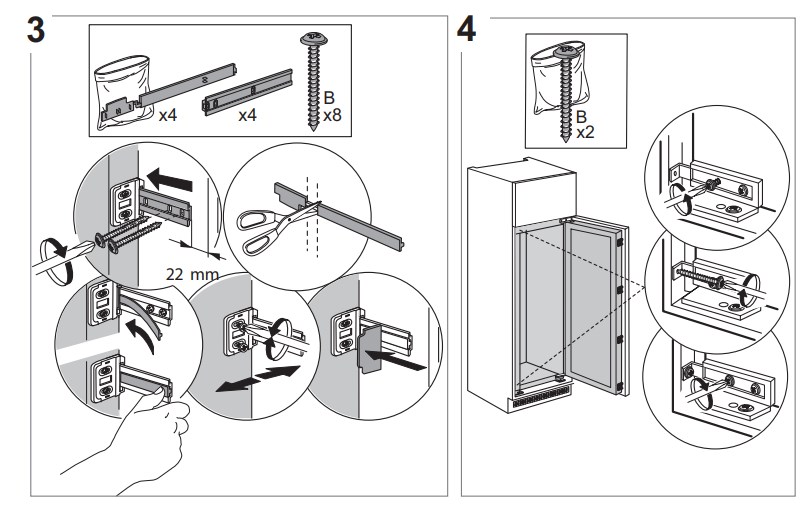 3

x4

x4

B
x8

22 mm

4

B
x2