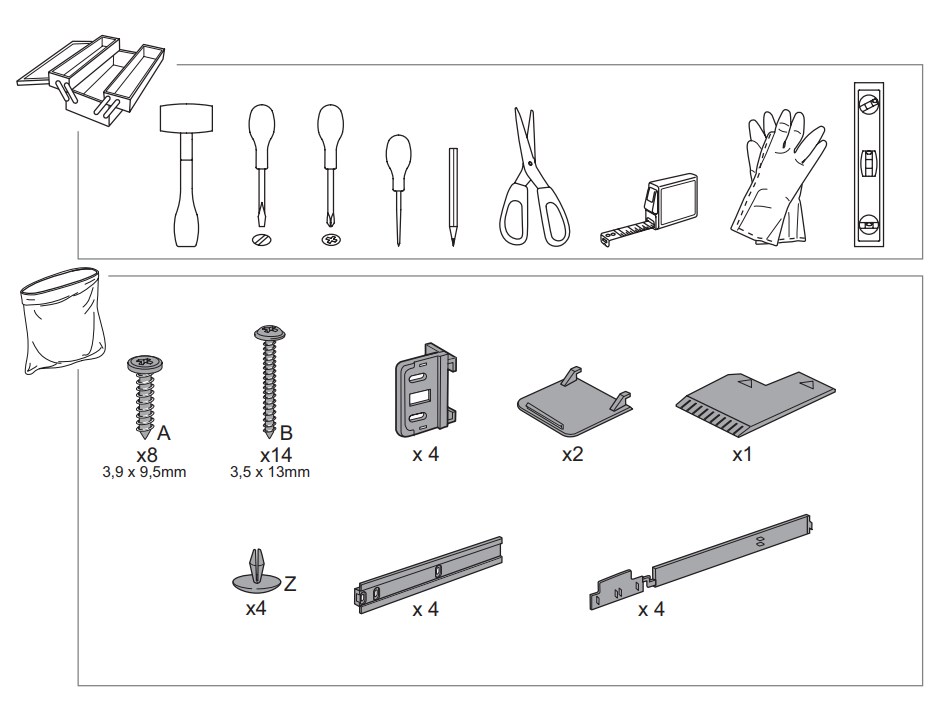 A
x8
3,9 x 9,5mm

B
x14
3,5 x 13mm

x 4

x2

x1

Z
x4

x 4

x 4