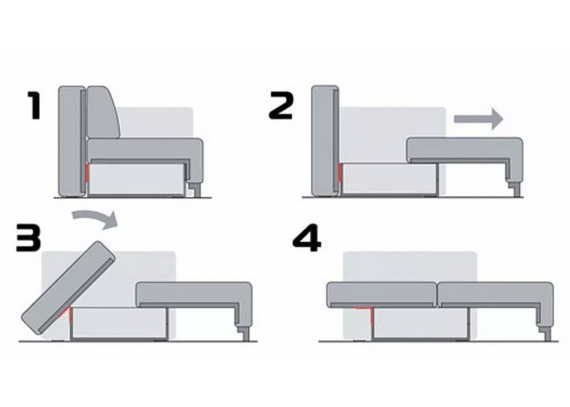 1

2

3

4