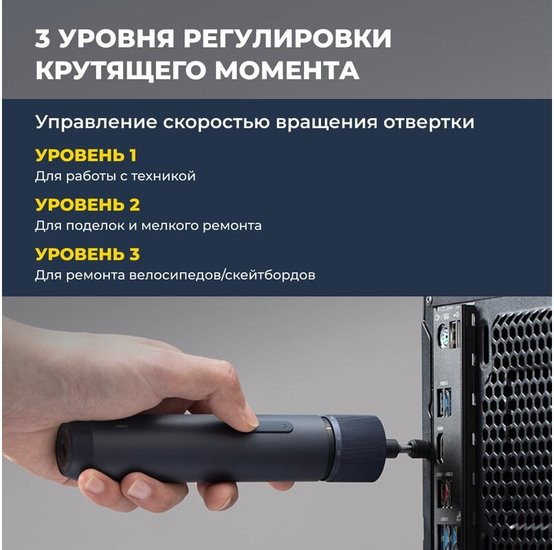 3 УРОВНЯ РЕГУЛИРОВКИ КРУТЯЩЕГО МОМЕНТА

Управление скоростью вращения отвертки

УРОВЕНЬ 1
Для работы с техникой

УРОВЕНЬ 2
Для поделок и мелкого ремонта

УРОВЕНЬ 3
Для ремонта велосипедов/скейтбордов