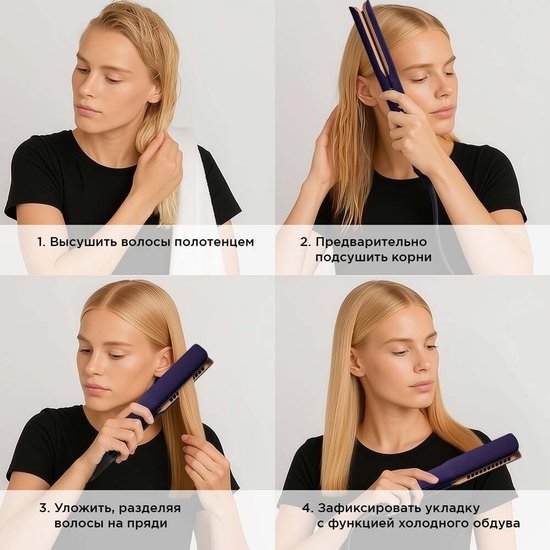 1. Высушить волосы полотенцем

2. Предварительно подсушить корни

3. Уложить, разделяя волосы на пряди

4. Зафиксировать укладку с функцией холодного обдува