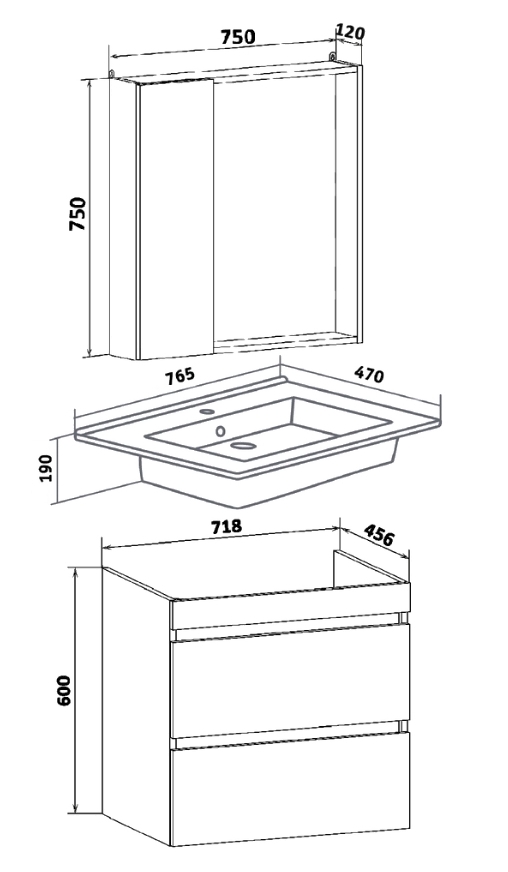 750
120
750
765
470
190
718
456
600