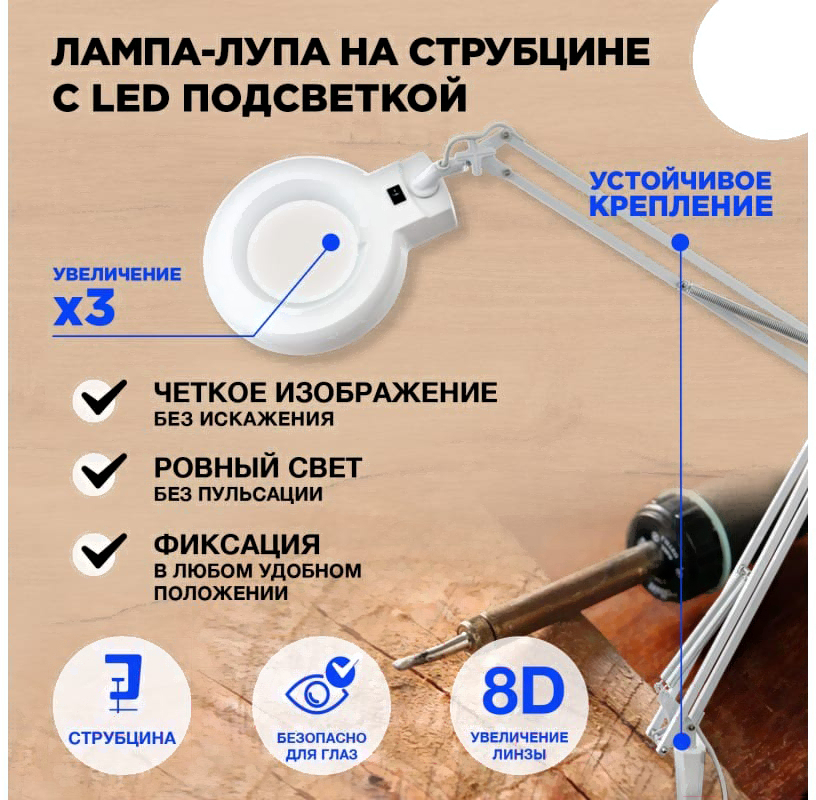 ЛАМПА-ЛУПА НА СТРУБЦИНЕ С LED ПОДСВЕТКОЙ

УСТОЙЧИВОЕ КРЕПЛЕНИЕ

УВЕЛИЧЕНИЕ
x3

ЧЕТКОЕ ИЗОБРАЖЕНИЕ
БЕЗ ИСКАЖЕНИЯ

РОВНЫЙ СВЕТ
БЕЗ ПУЛЬСАЦИИ

ФИКСАЦИЯ
В ЛЮБОМ УДОБНОМ ПОЛОЖЕНИИ

СТРУБЦИНА

БЕЗОПАСНО ДЛЯ ГЛАЗ

8D
УВЕЛИЧЕНИЕ ЛИНЗЫ