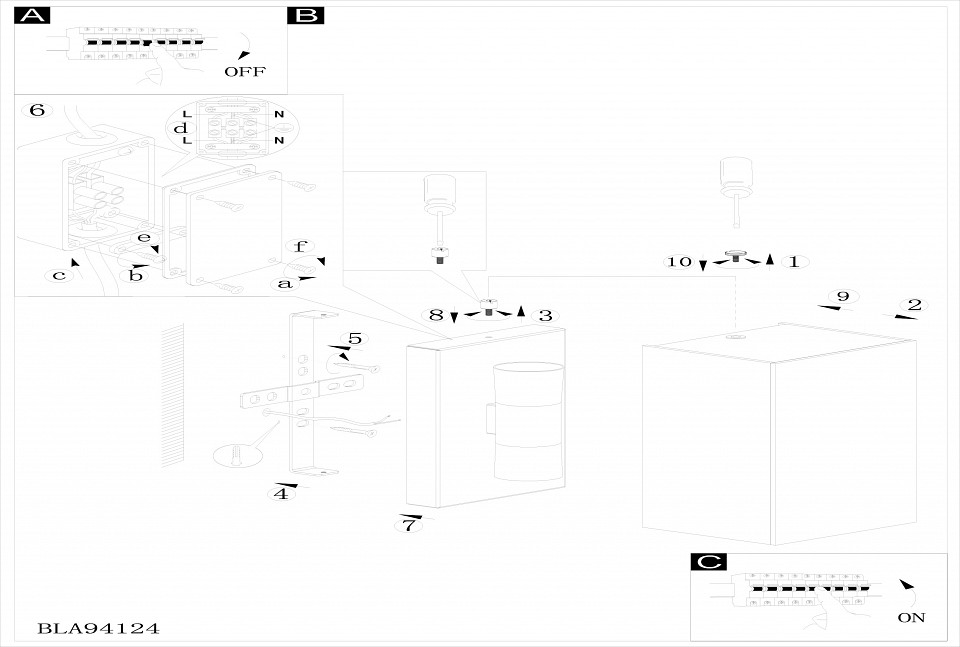 A

OFF

B

6

L
d
L

N
N

e
f
c
b
a

8
3

10
1

9
2

5

4

7

C

ON

BLA94124