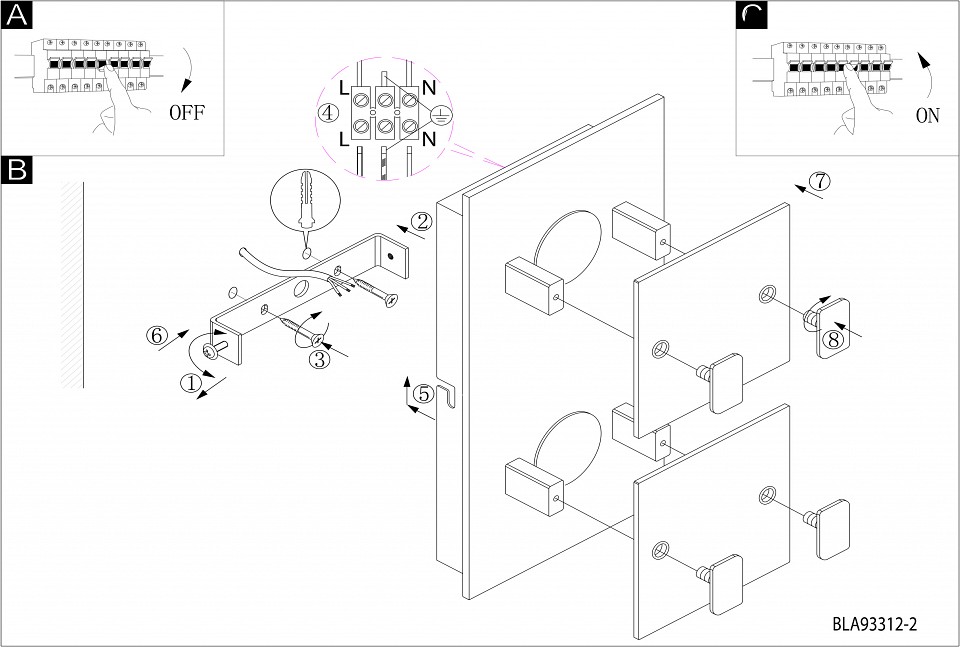 A

OFF

C

ON

B

L

N

④

L

N

②

⑦

⑥

③

①

⑤

⑧

BLA93312-2