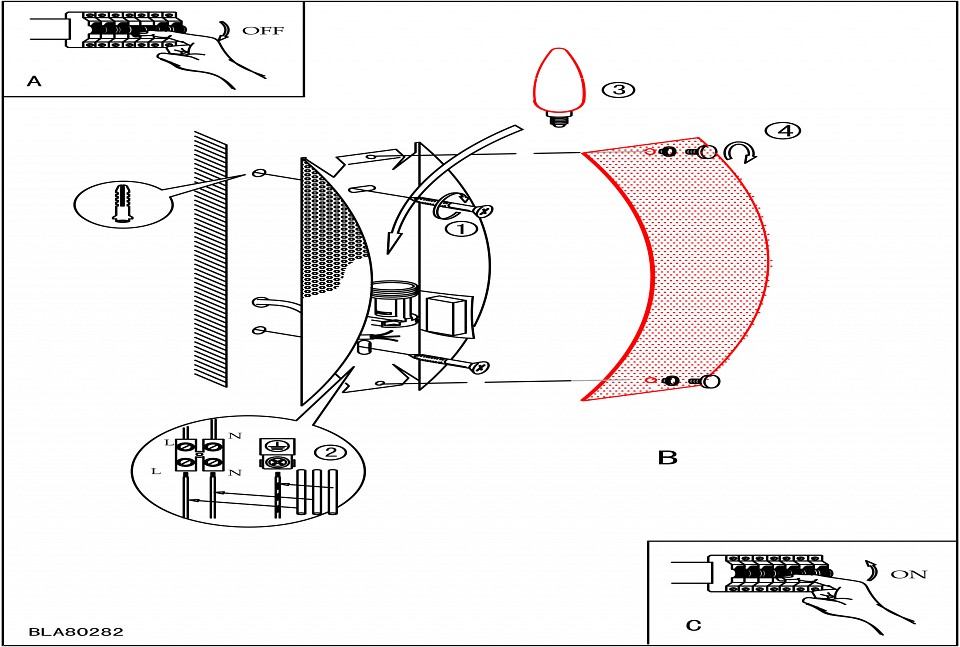 OFF
A
3
4
1
L
N
L
N
2
B
ON
C
BLA80282