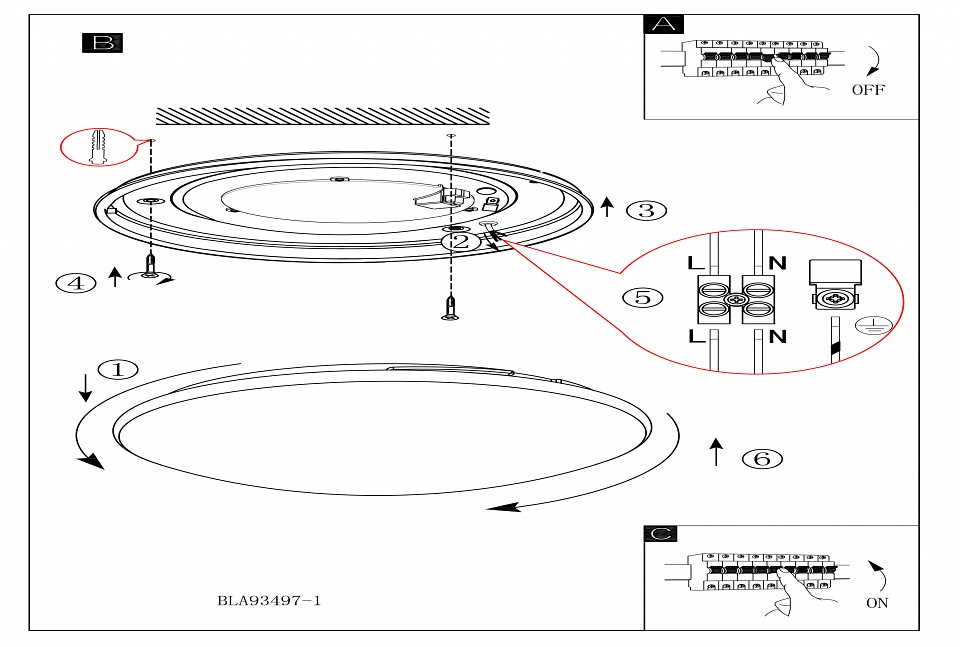 B

A

OFF

3

2

4

5

L N

L N

1

6

C

ON

BLA93497-1