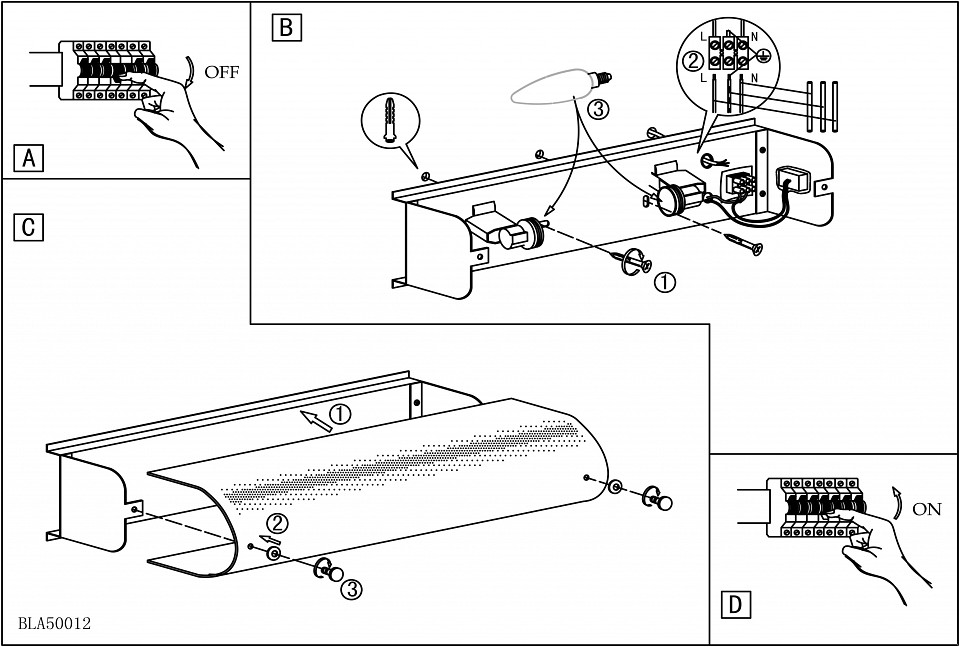 OFF
A
B
L N
②
L N
③
①
C
①
②
③
BLA50012
ON
D