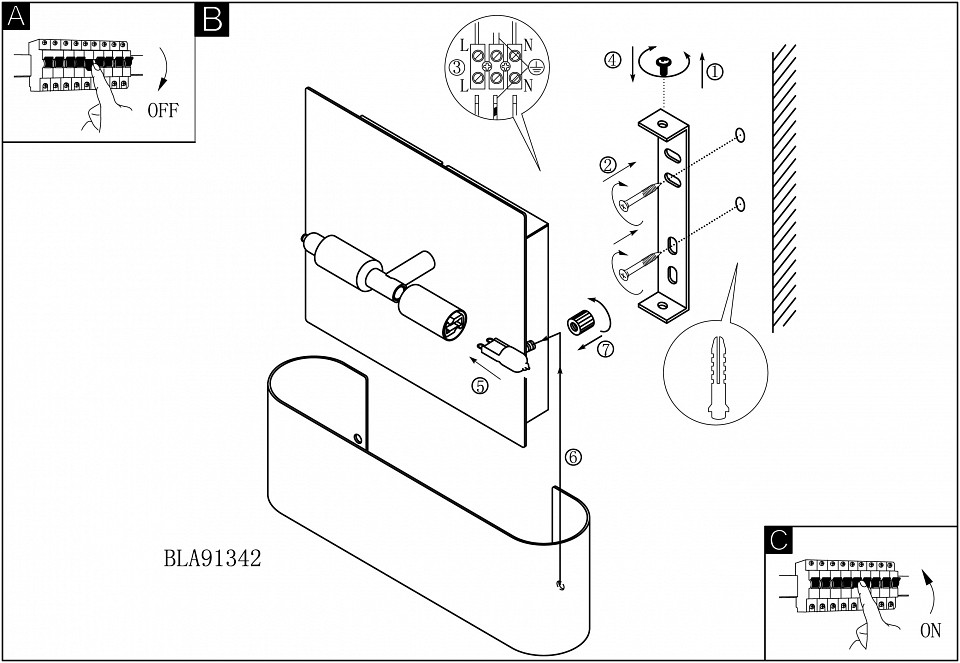 A

OFF

B

L
N
③
L
N

④
①
②
⑦
⑤
⑥

BLA91342

C

ON