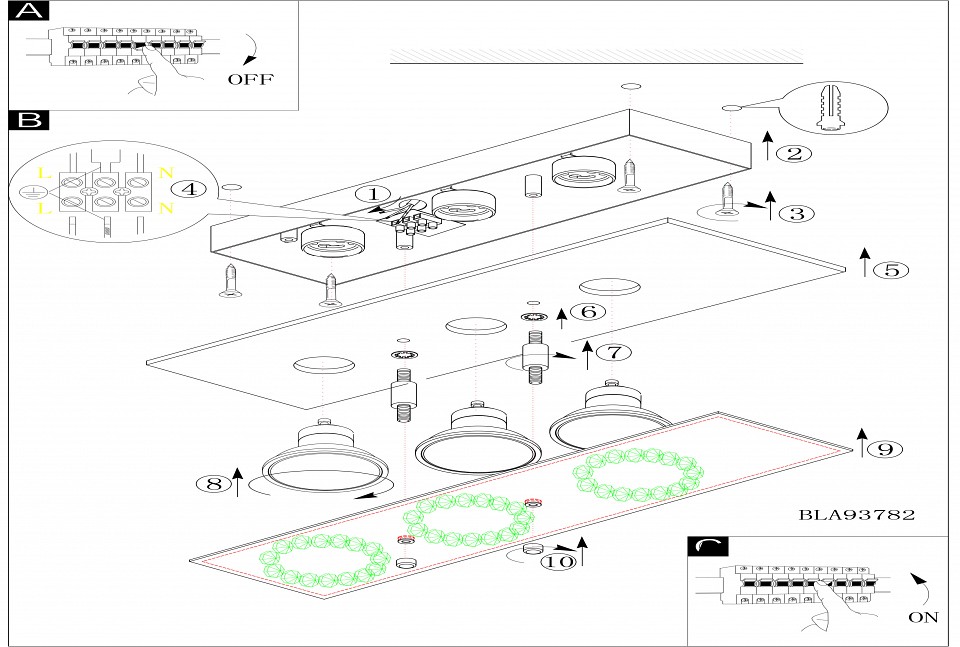 A
OFF
B
L
N
L
N
4
1
2
3
5
6
7
8
9
10
BLA93782
C
ON