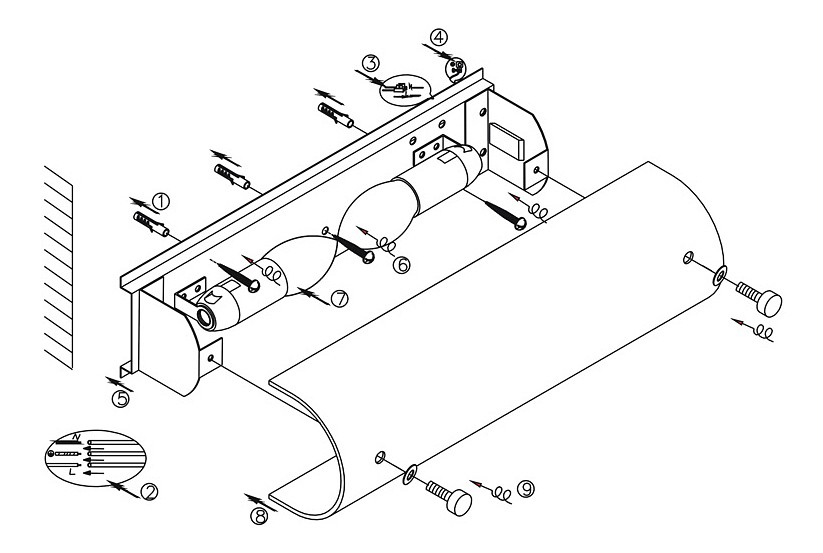 ④
③
①
⑥
⑦
⑤
N
L
②
⑧
⑨