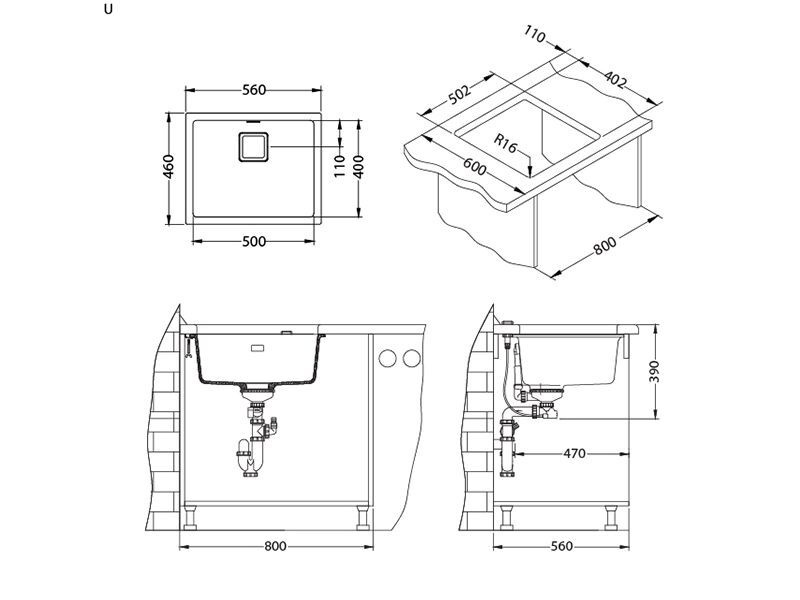 U

560
460
110
400
500

110
402
502
R16
600
800

390
470
800
560