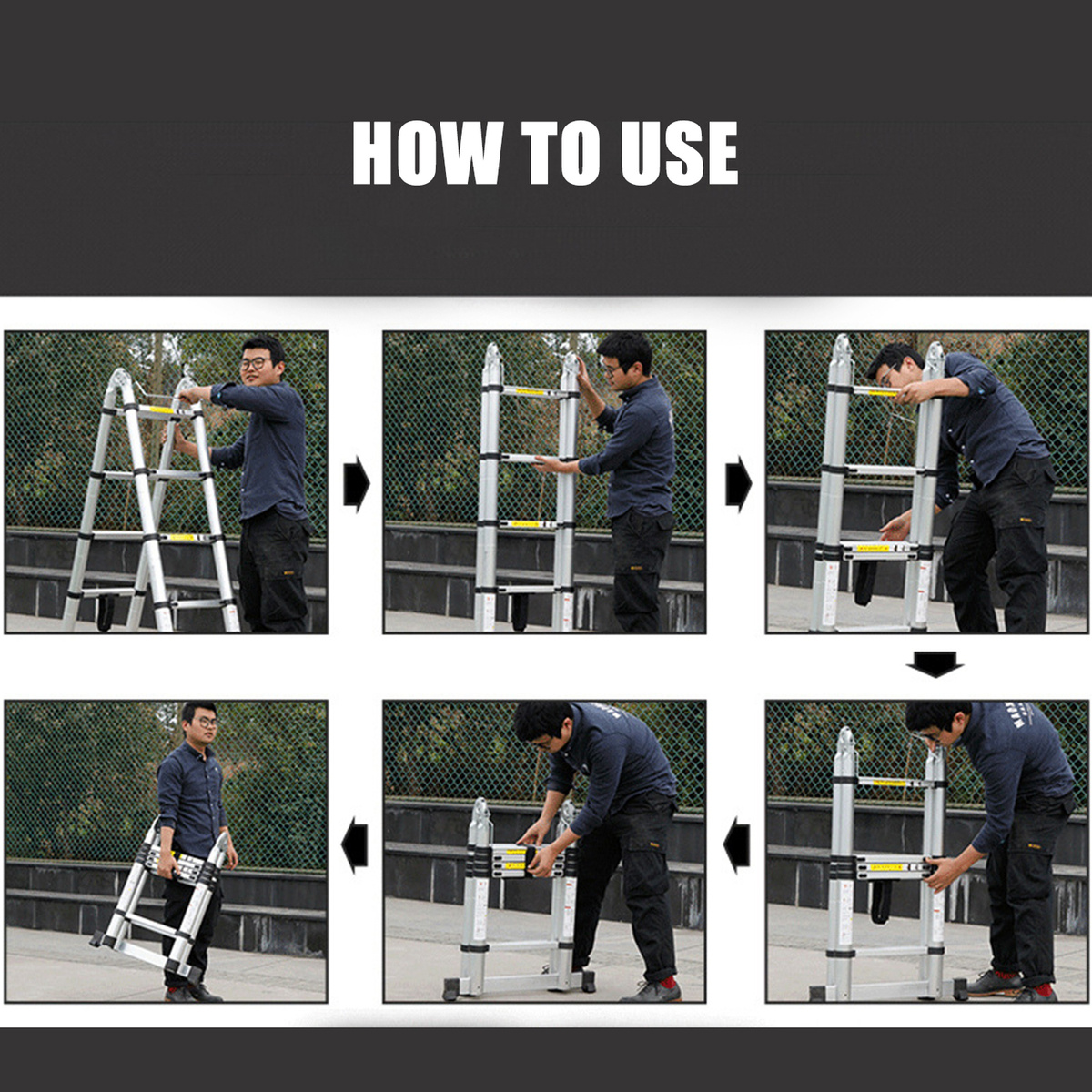 HOW TO USE