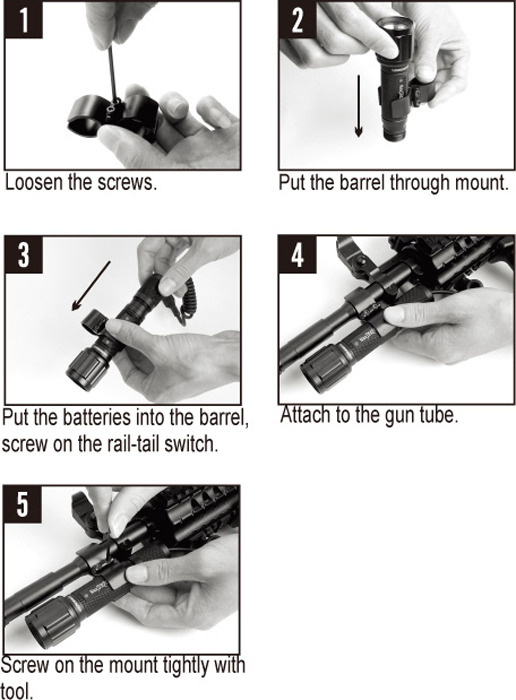 1

Loosen the screws.

2

Put the barrel through mount.

3

Put the batteries into the barrel, screw on the rail-tail switch.

4

Attach to the gun tube.

5

Screw on the mount tightly with tool.