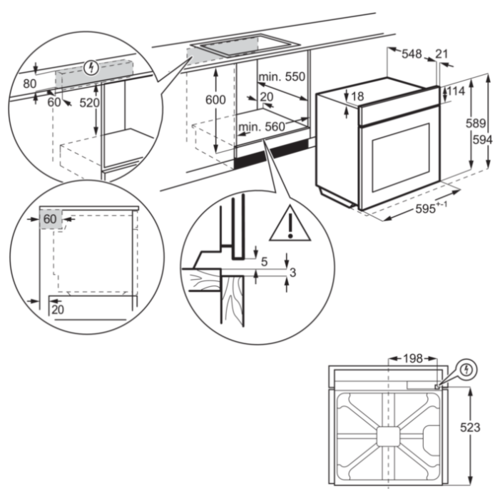 80
60
520
600
min. 550
20
min. 560
548
21
18
114
589
594
$595^{+-1}$
60
20
5
3
198
523