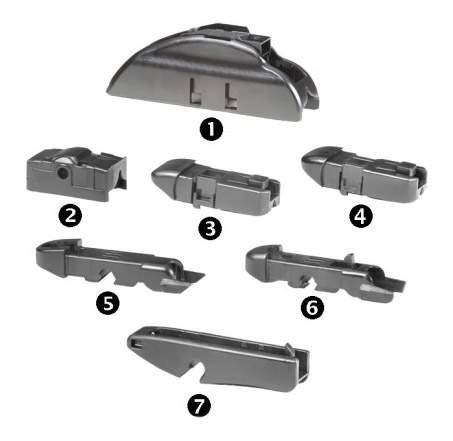 1

2

3

4

5

6

7