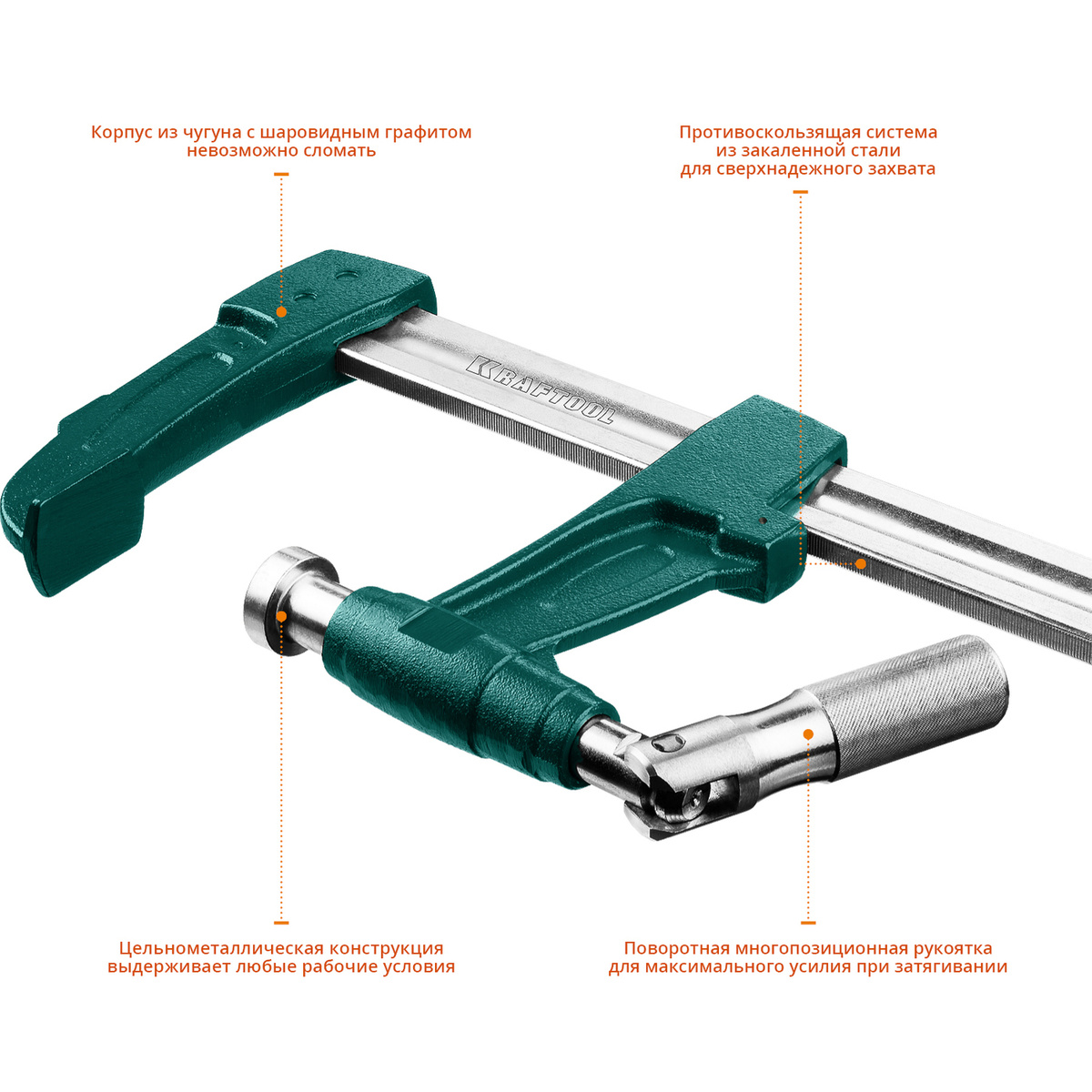 Корпус из чугуна с шаровидным графитом невозможно сломать

Противоскользящая система из закаленной стали для сверхнадежного захвата

KRAFTOOL

Цельнометаллическая конструкция выдерживает любые рабочие условия

Поворотная многопозиционная рукоятка для максимального усилия при затягивании